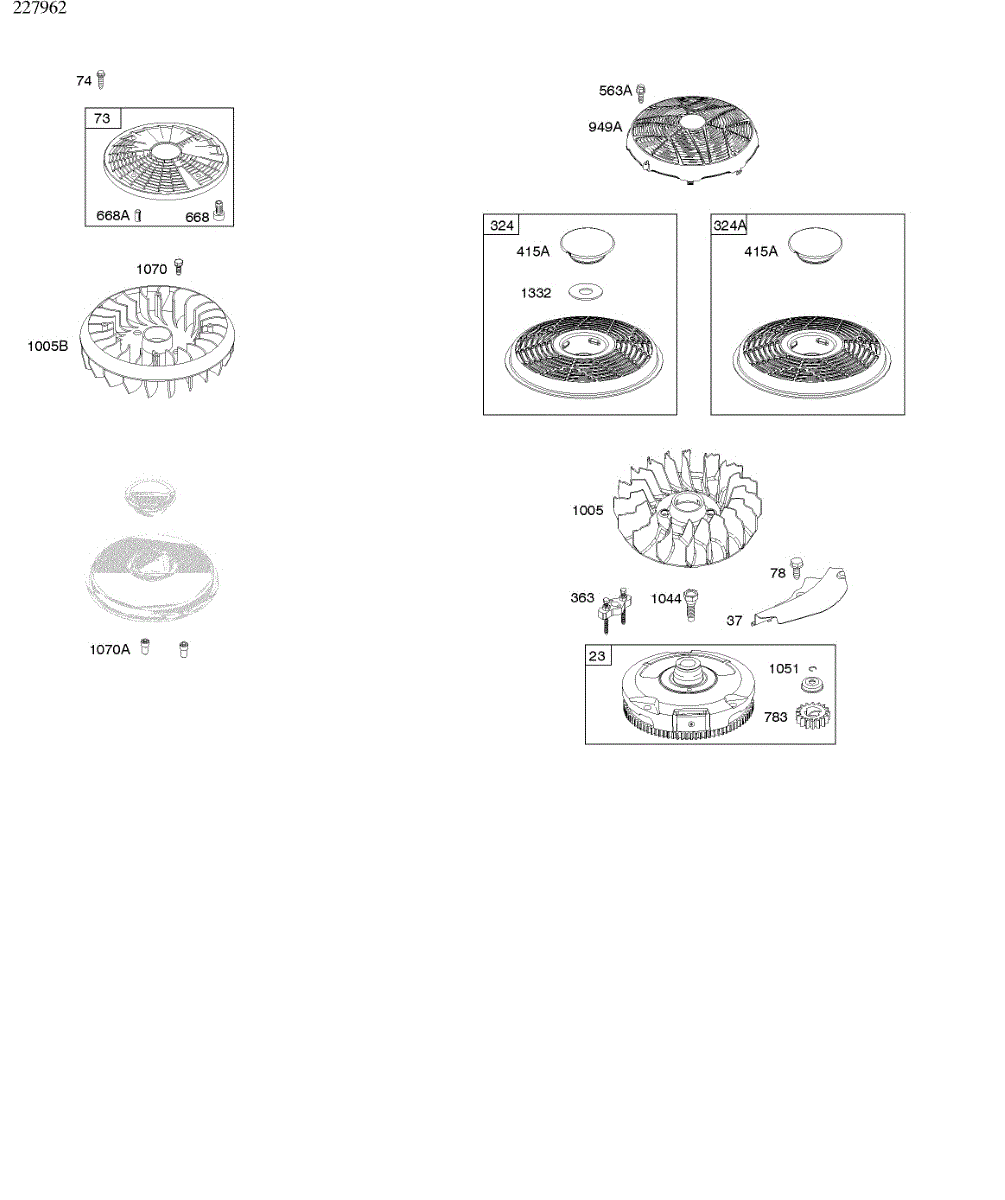 227962

74

73

668A

668

1070

1005B

1070A

563A

949A

324

415A

1332

324A

415A

1005

78

363

1044

37

23

1051

783