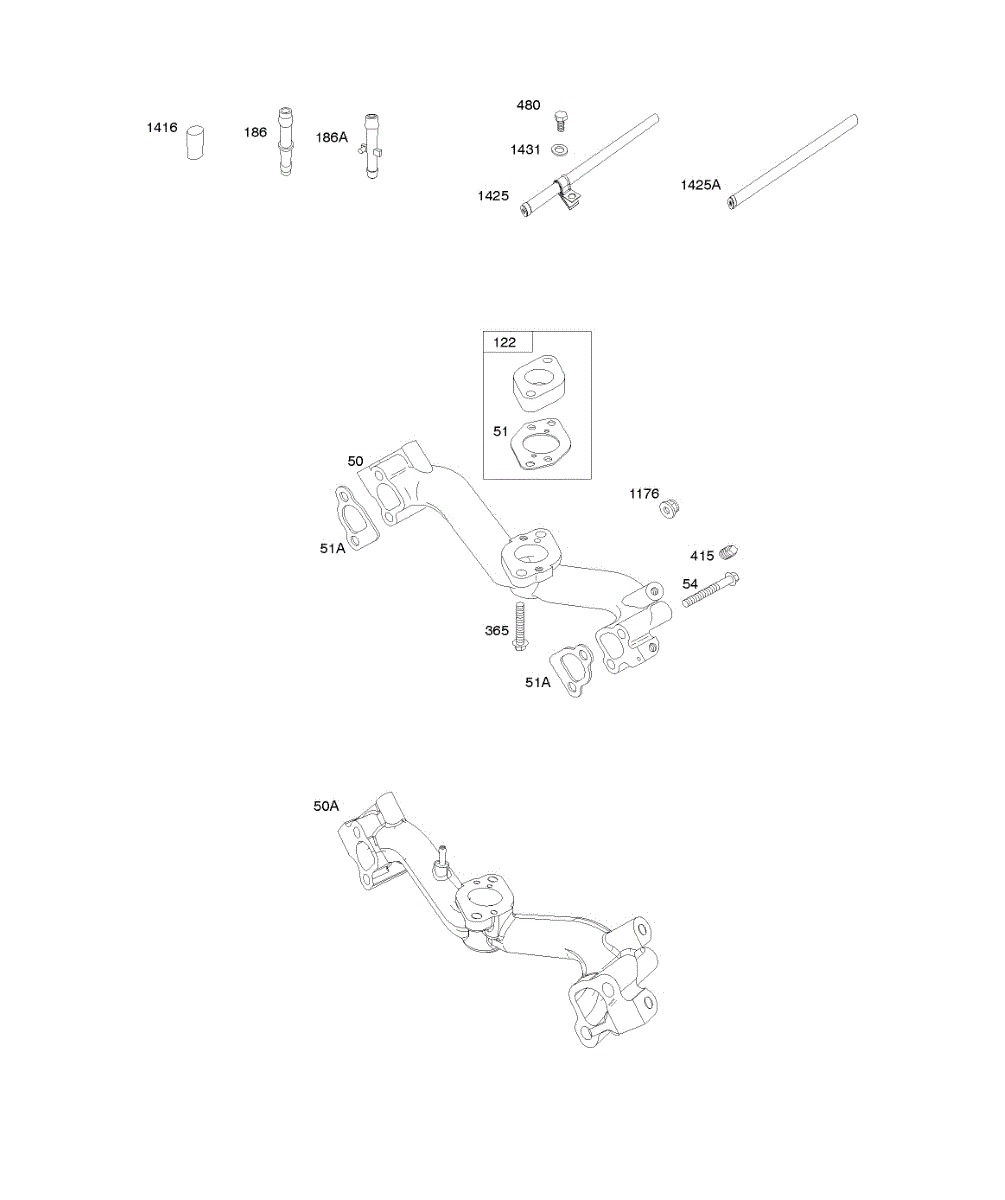 1416
186
186A
480
1431
1425
1425A
122
51
50
51A
1176
415
54
365
51A
50A