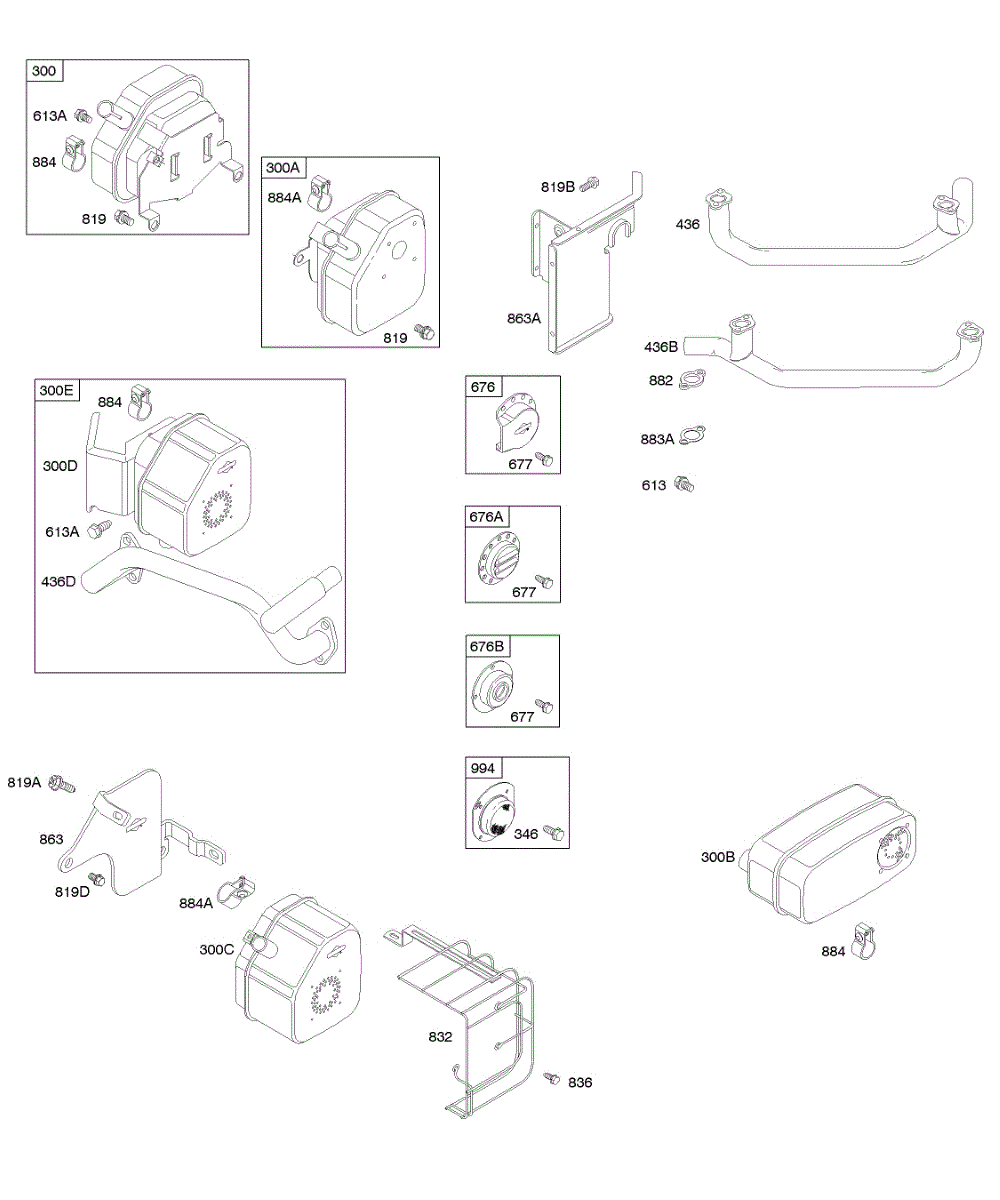 300
613A
884
819

300A
884A
819

819B
863A

436
436B
882
883A
613

300E
884
300D
613A
436D

676
677

676A
677

676B
677

994
346

819A
863
819D
884A
300C

832
836

300B
884