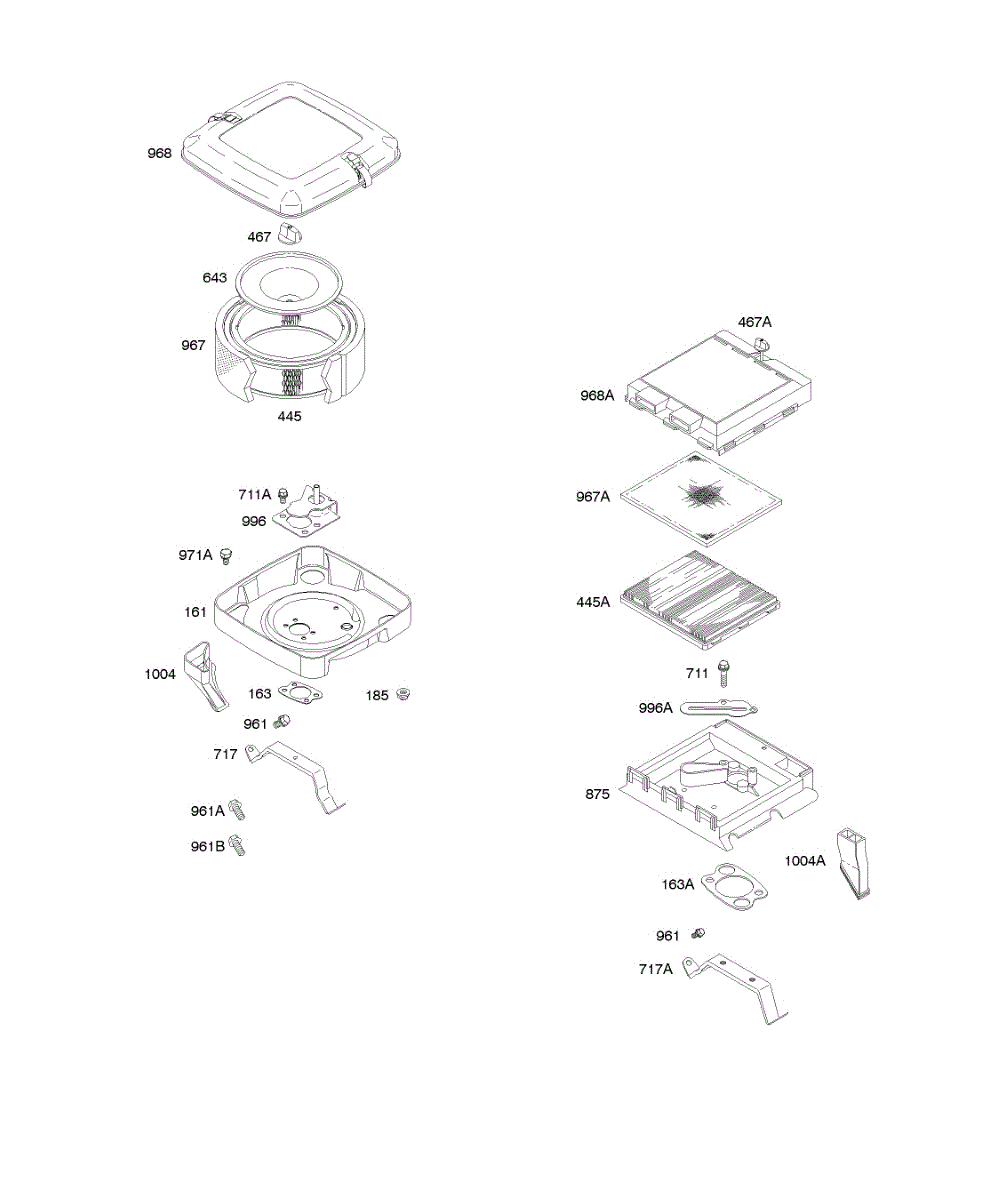 968
467
643
967
445
711A
996
971A
161
1004
163
185
961
717
961A
961B

467A
968A
967A
445A
711
996A
875
1004A
163A
961
717A