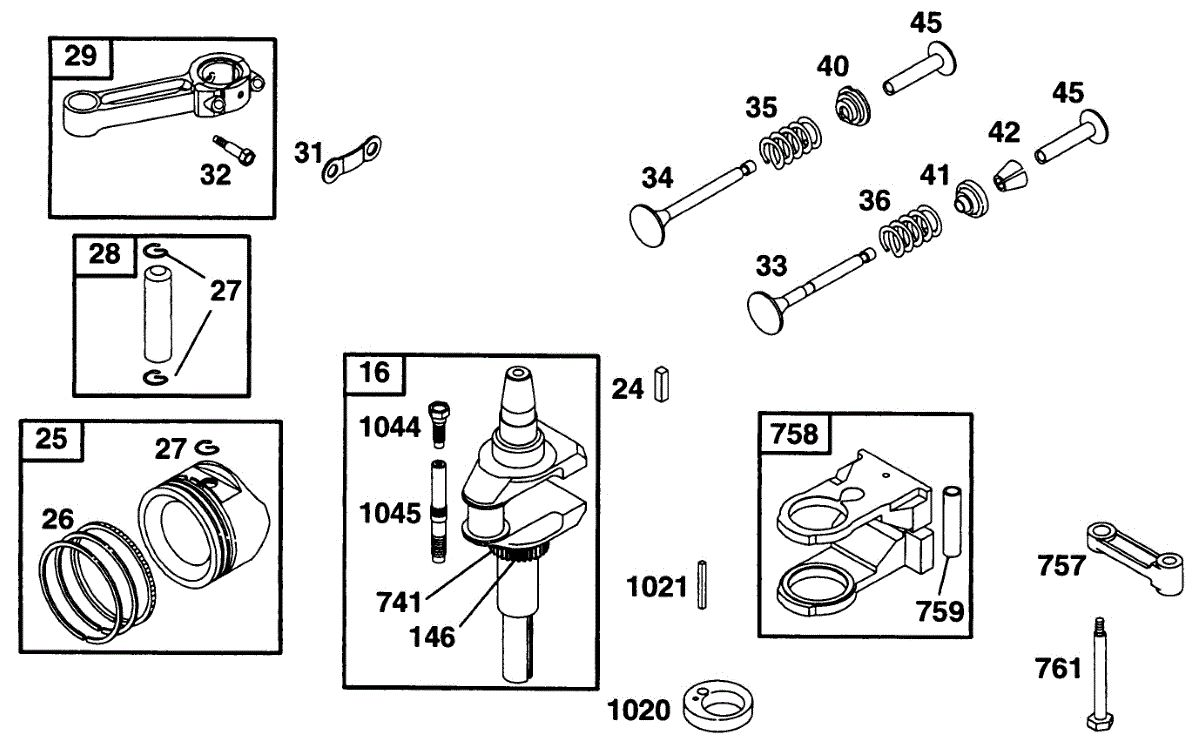 29
32
31
28
27
25
27
26
16
1044
1045
741
146
24
1021
1020
45
40
35
34
45
42
41
36
33
758
759
757
761