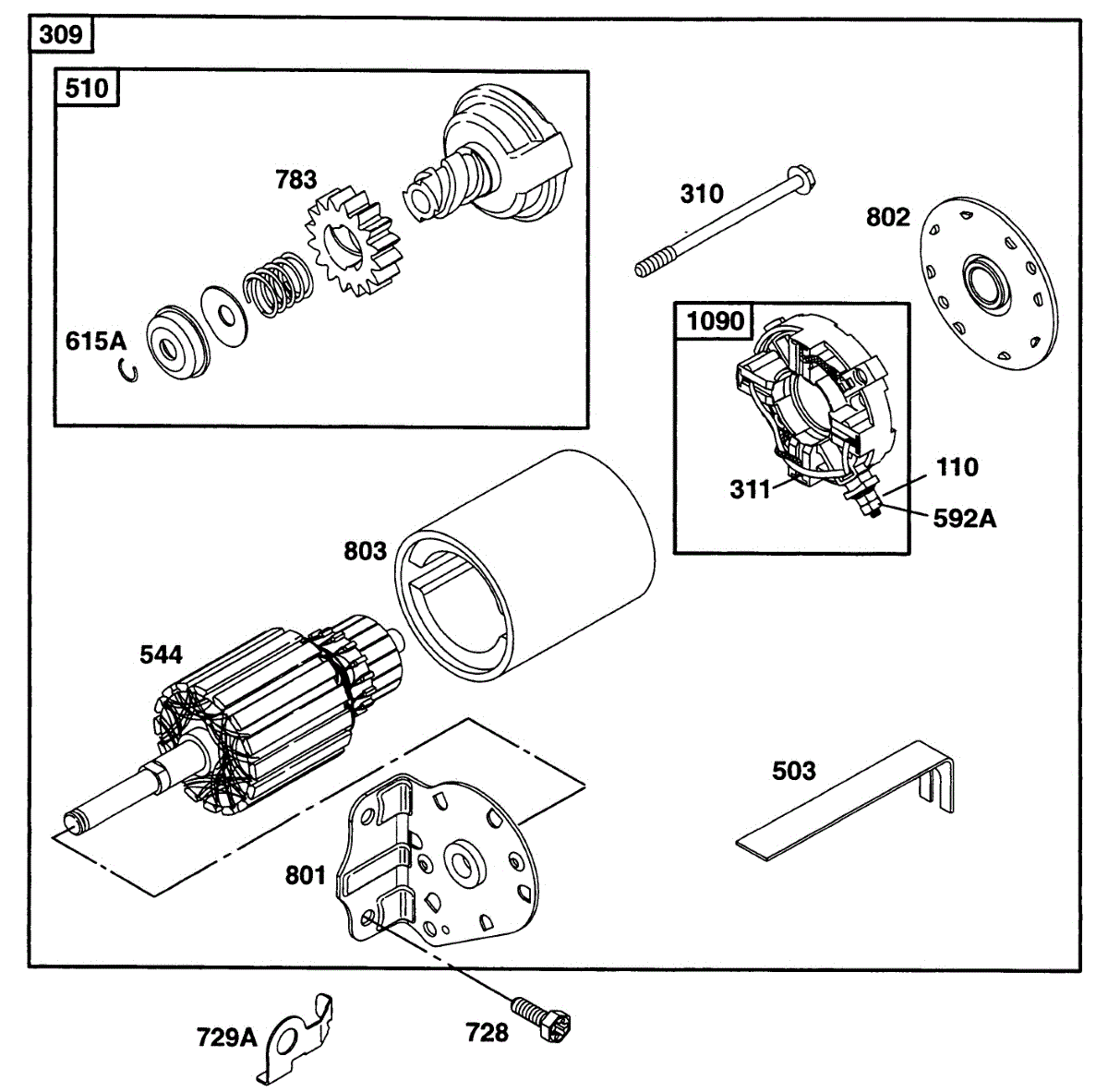 309
510
783
615A
310
802
1090
311
110
592A
803
544
503
801
729A
728