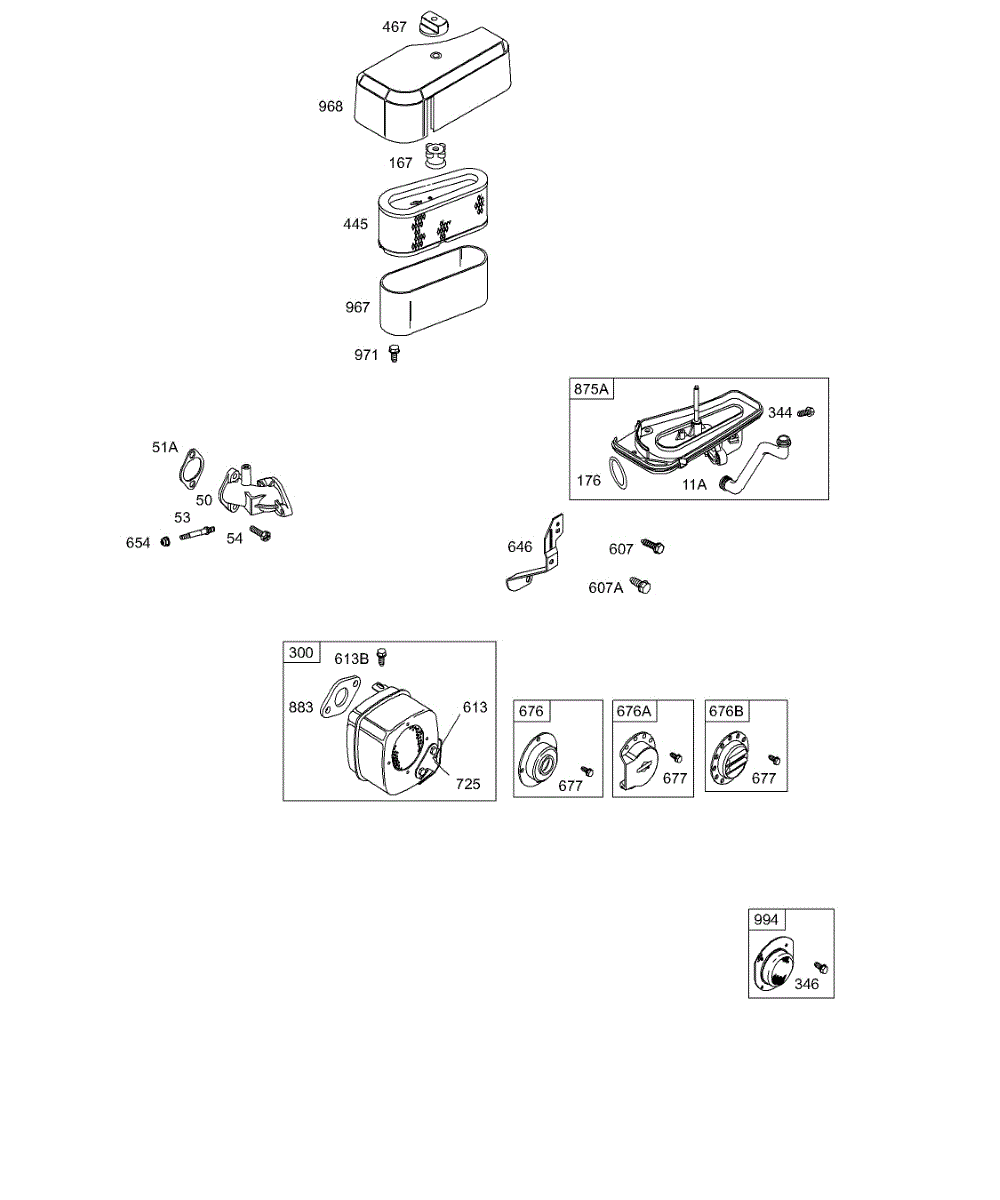 467
968
167
445
967
971
875A
344
176
11A
51A
50
53
654
54
646
607
607A
300
613B
883
613
725
676
677
676A
677
676B
677
994
346