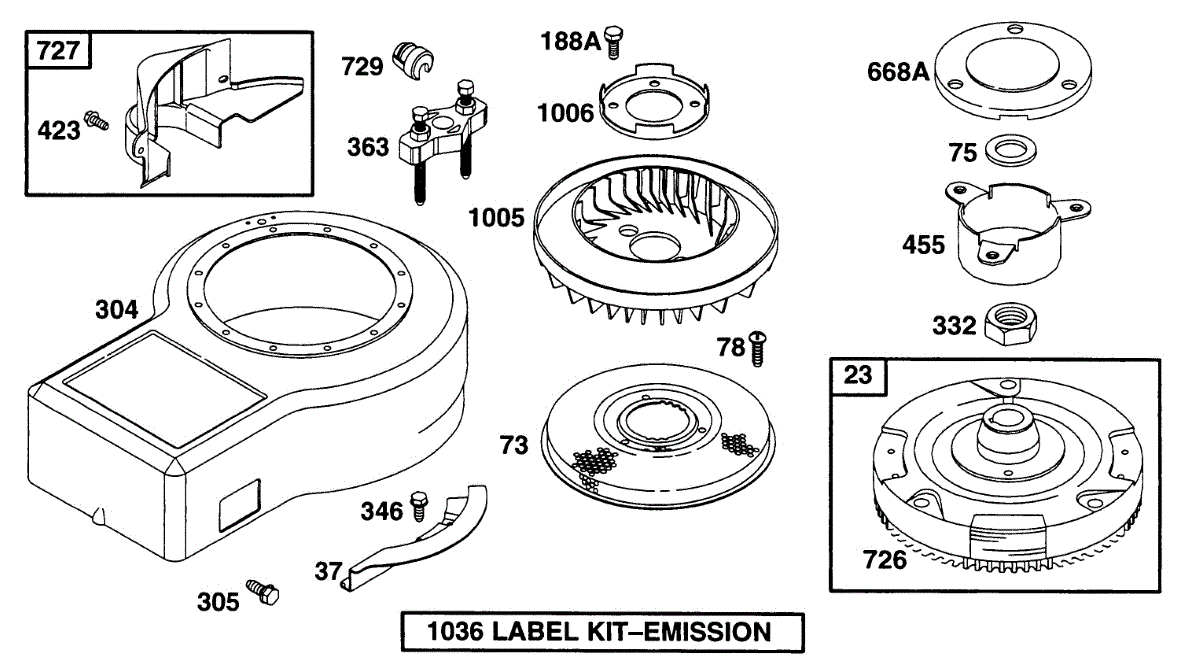 727
423
729
363
188A
1006
1005
668A
75
455
332
304
78
73
23
726
346
37
305
1036 LABEL KIT–EMISSION