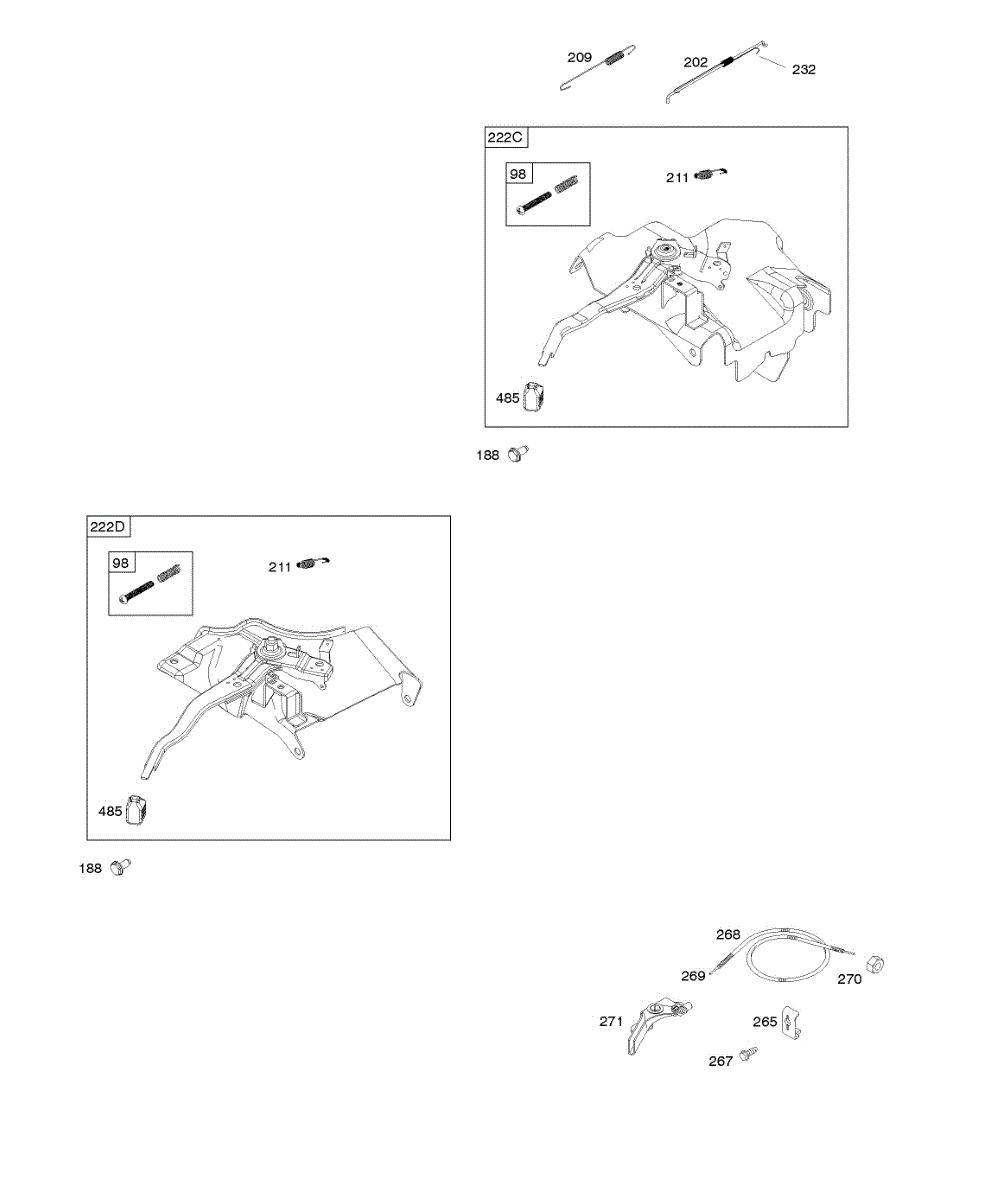 209
202
232

222C
98
211
485

188

222D
98
211
485

188

268
269
270
271
265
267