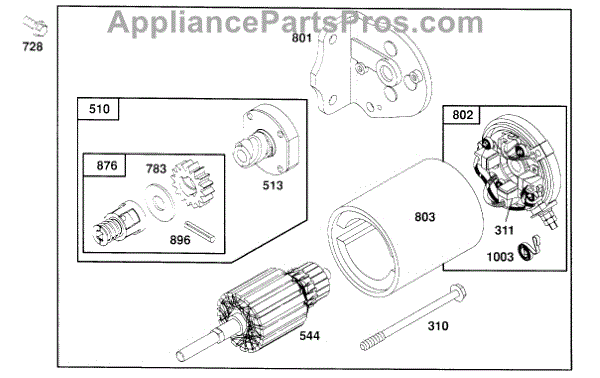 AppliancePartsPros.com

728

801

510

876

783

513

896

802

803

311

1003

544

310