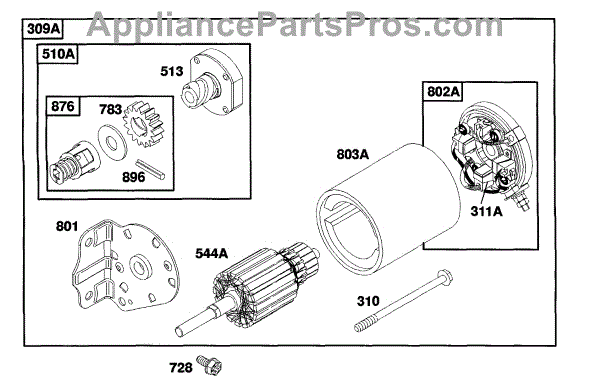 AppliancePartsPros.com

309A

510A

513

876

783

896

802A

803A

311A

801

544A

310

728