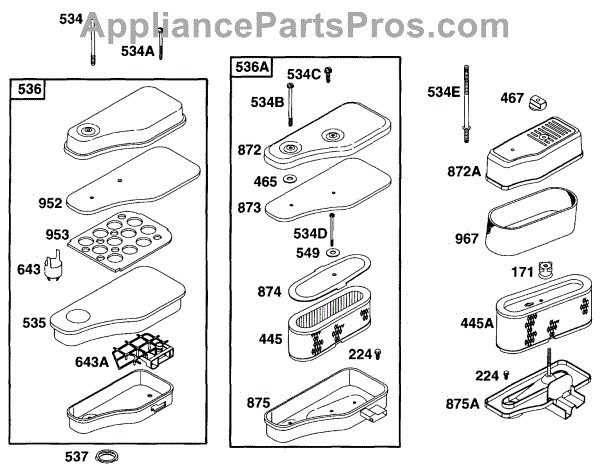 AppliancePartsPros.com

534
534A

536
952
953
643
535
643A
537

536A
534C
534B
872
465
873
534D
549
874
445
224
875

534E
467
872A
967
171
445A
224
875A