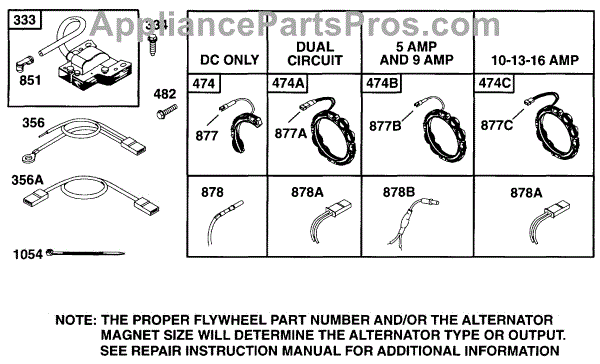 AppliancePartsPros.com

333
334
851
482
356
356A
1054

| DC ONLY | DUAL CIRCUIT | 5 AMP AND 9 AMP | 10-13-16 AMP |
|---|---|---|---|
| 474 877 | 474A 877A | 474B 877B | 474C 877C |
| 878 | 878A | 878B | 878A |

NOTE: THE PROPER FLYWHEEL PART NUMBER AND/OR THE ALTERNATOR MAGNET SIZE WILL DETERMINE THE ALTERNATOR TYPE OR OUTPUT. SEE REPAIR INSTRUCTION MANUAL FOR ADDITIONAL INFORMATION