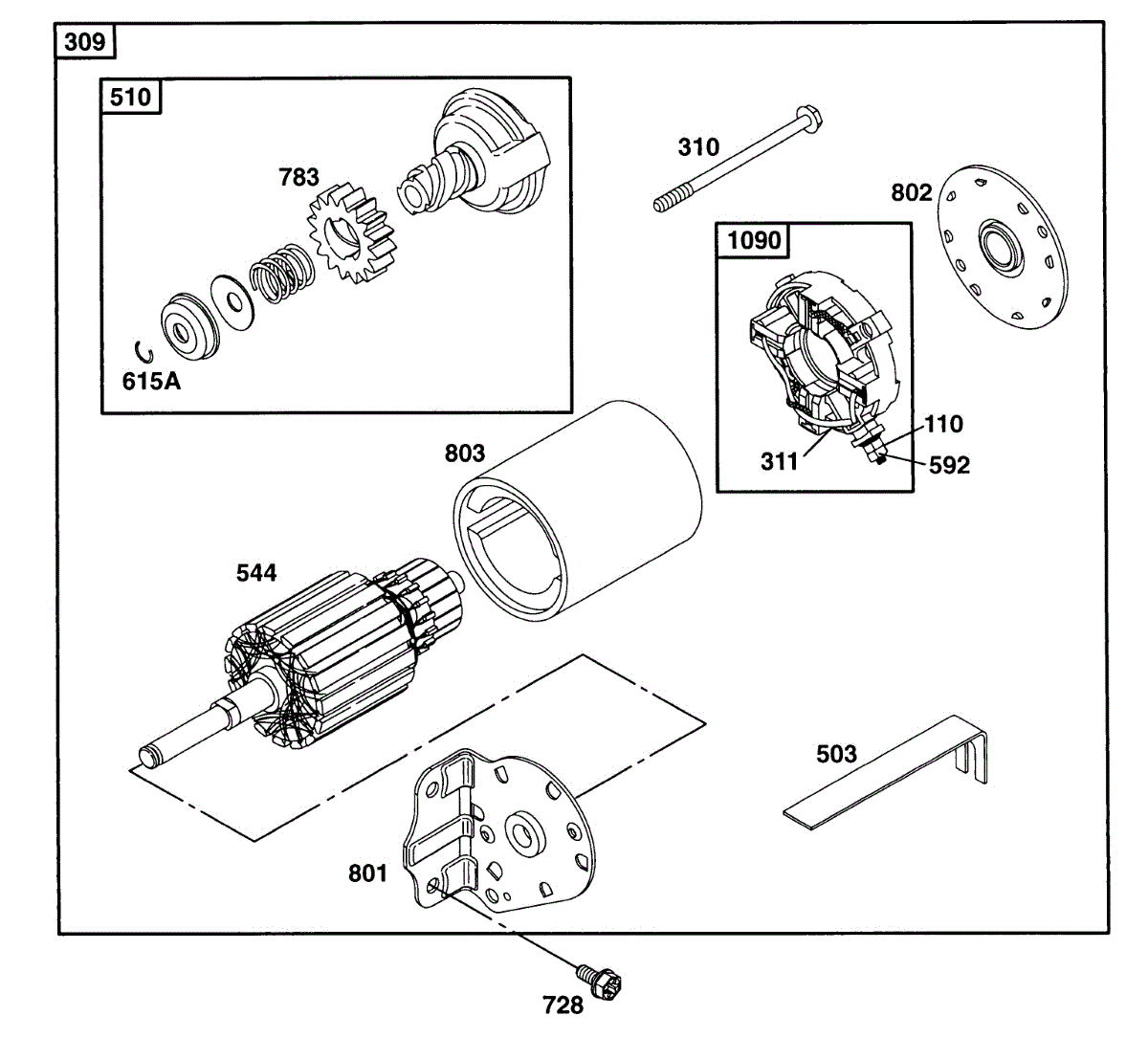 309

510

783

615A

310

802

1090

110

311

592

803

544

503

801

728