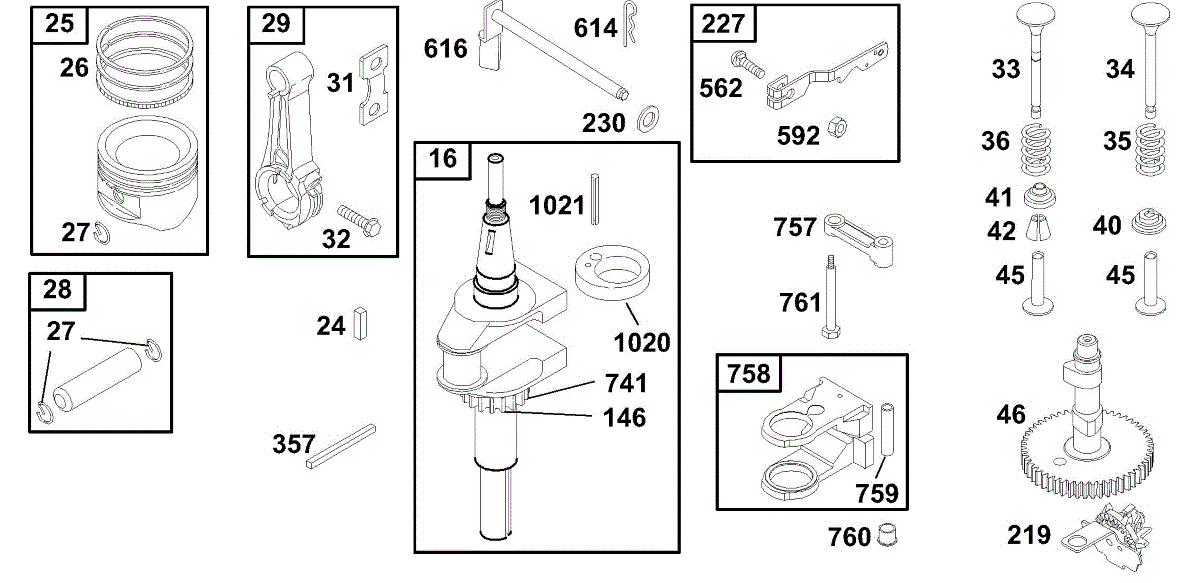 25
26
27
28
27
29
31
32
24
357
616
614
230
16
1021
1020
741
146
227
562
592
757
761
758
759
760
33
34
36
35
41
42
40
45
45
46
219