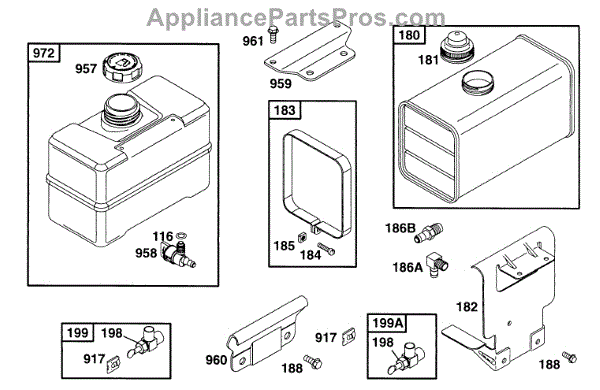 AppliancePartsPros.com

972
957
116
958

961
959

183
185
184

180
181

186B
186A
182

199
198
917

960
188
917

199A
198

188