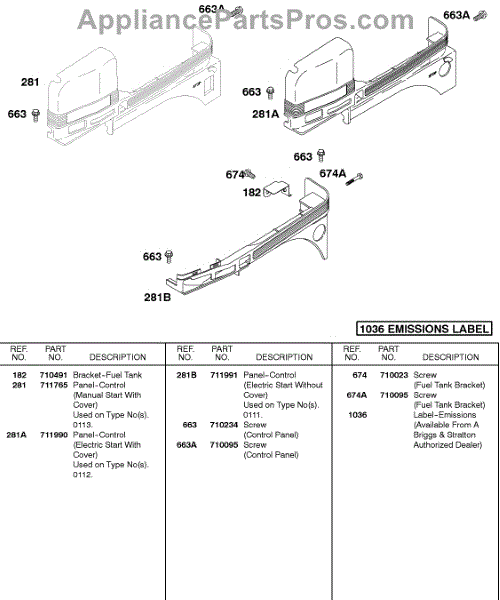 AppliancePartsPros.com

663A
663A
281
663
663
281A
663
674
674A
182
663
281B

1036 EMISSIONS LABEL

| REF. NO. | PART NO. | DESCRIPTION |
|---|---|---|
| 182 | 710491 | Bracket-Fuel Tank |
| 281 | 711765 | Panel-Control (Manual Start With Cover) Used on Type No(s). 0113. |
| 281A | 711990 | Panel-Control (Electric Start With Cover) Used on Type No(s). 0112. |

| REF. NO. | PART NO. | DESCRIPTION |
|---|---|---|
| 281B | 711991 | Panel-Control (Electric Start Without Cover) Used on Type No(s). 0111. |
| 663 | 710234 | Screw (Control Panel) |
| 663A | 710095 | Screw (Control Panel) |

| REF. NO. | PART NO. | DESCRIPTION |
|---|---|---|
| 674 | 710023 | Screw (Fuel Tank Bracket) |
| 674A | 710095 | Screw (Fuel Tank Bracket) |
| 1036 | | Label-Emissions (Available From A Briggs & Stratton Authorized Dealer) |