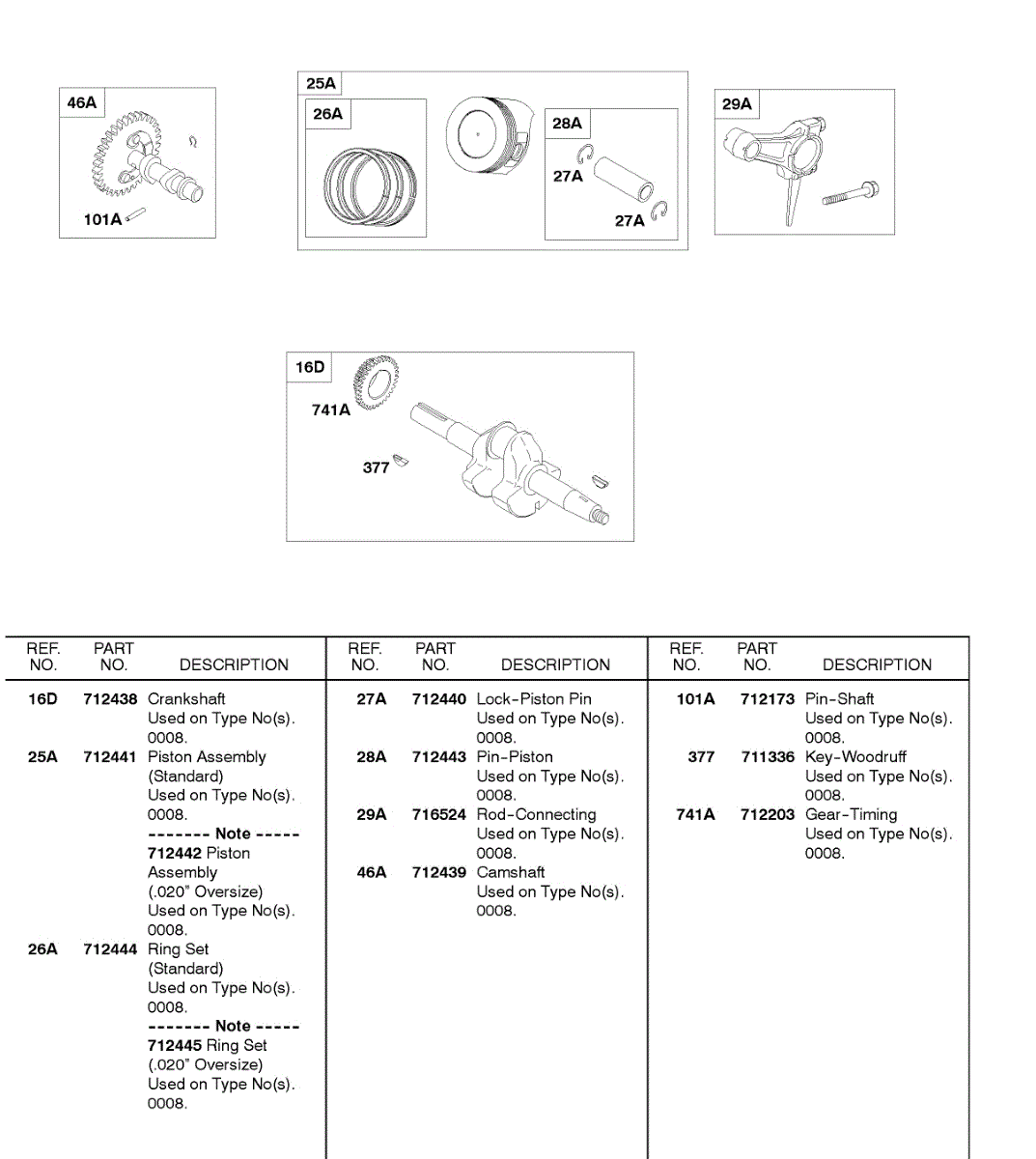 46A

101A

25A

26A

28A

27A

27A

29A

16D

741A

377

| REF. NO. | PART NO. | DESCRIPTION |
|---|---|---|
| 16D | 712438 | Crankshaft Used on Type No(s). 0008. |
| 25A | 712441 | Piston Assembly (Standard) Used on Type No(s). 0008. ------- Note ----- 712442 Piston Assembly (.020" Oversize) Used on Type No(s). 0008. |
| 26A | 712444 | Ring Set (Standard) Used on Type No(s). 0008. ------- Note ----- 712445 Ring Set (.020" Oversize) Used on Type No(s). 0008. |

| REF. NO. | PART NO. | DESCRIPTION |
|---|---|---|
| 27A | 712440 | Lock-Piston Pin Used on Type No(s). 0008. |
| 28A | 712443 | Pin-Piston Used on Type No(s). 0008. |
| 29A | 716524 | Rod-Connecting Used on Type No(s). 0008. |
| 46A | 712439 | Camshaft Used on Type No(s). 0008. |

| REF. NO. | PART NO. | DESCRIPTION |
|---|---|---|
| 101A | 712173 | Pin-Shaft Used on Type No(s). 0008. |
| 377 | 711336 | Key-Woodruff Used on Type No(s). 0008. |
| 741A | 712203 | Gear-Timing Used on Type No(s). 0008. |