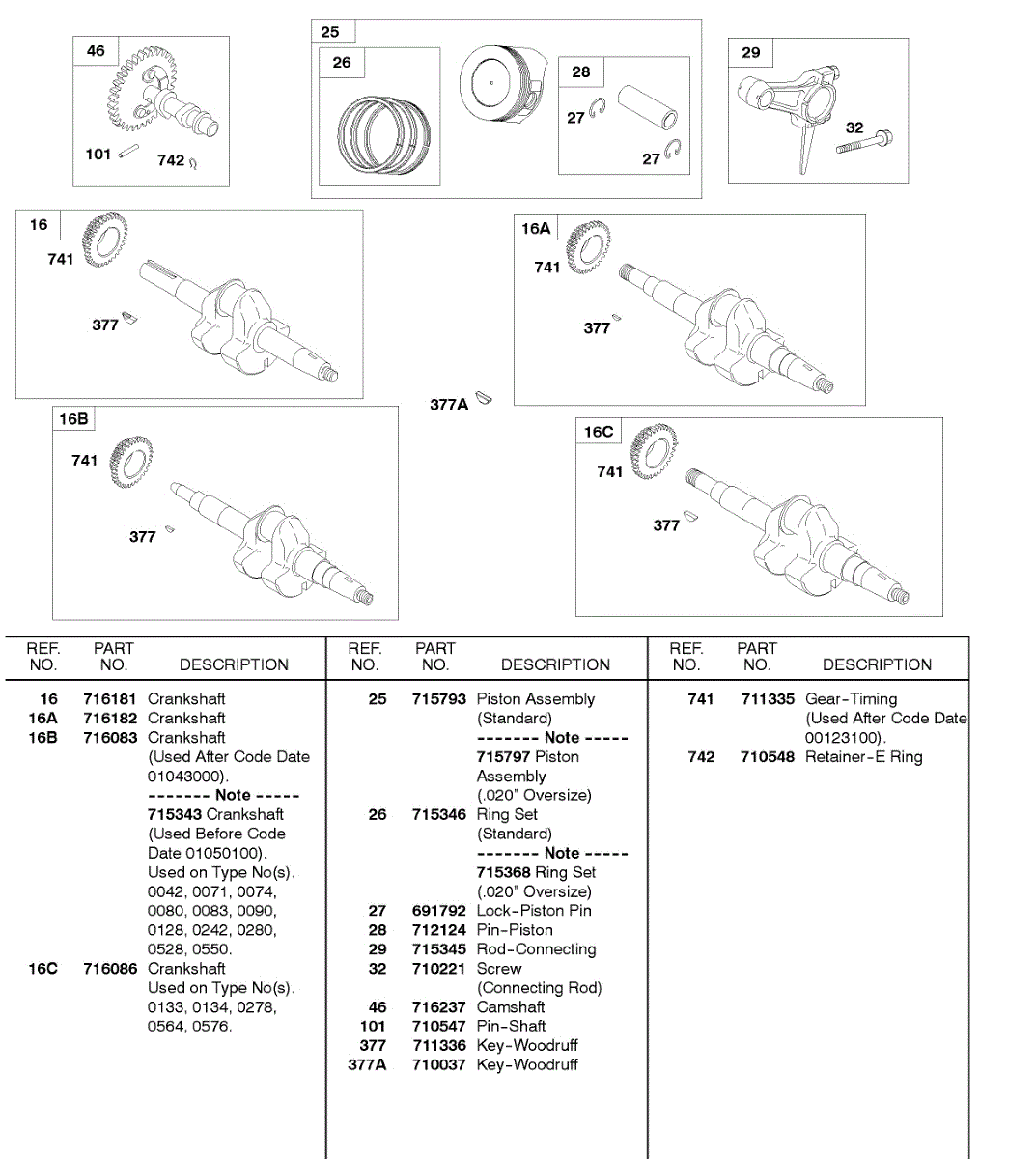 46

101

742

25

26

28

27

27

29

32

16

741

377

16A

741

377

377A

16B

741

377

16C

741

377

| REF. NO. | PART NO. | DESCRIPTION |
|---|---|---|
| 16 | 716181 | Crankshaft |
| 16A | 716182 | Crankshaft |
| 16B | 716083 | Crankshaft (Used After Code Date 01043000). ------- Note ----- 715343 Crankshaft (Used Before Code Date 01050100). Used on Type No(s). 0042, 0071, 0074, 0080, 0083, 0090, 0128, 0242, 0280, 0528, 0550. |
| 16C | 716086 | Crankshaft Used on Type No(s). 0133, 0134, 0278, 0564, 0576. |

| REF. NO. | PART NO. | DESCRIPTION |
|---|---|---|
| 25 | 715793 | Piston Assembly (Standard) ------- Note ----- 715797 Piston Assembly (.020" Oversize) |
| 26 | 715346 | Ring Set (Standard) ------- Note ----- 715368 Ring Set (.020" Oversize) |
| 27 | 691792 | Lock-Piston Pin |
| 28 | 712124 | Pin-Piston |
| 29 | 715345 | Rod-Connecting |
| 32 | 710221 | Screw (Connecting Rod) |
| 46 | 716237 | Camshaft |
| 101 | 710547 | Pin-Shaft |
| 377 | 711336 | Key-Woodruff |
| 377A | 710037 | Key-Woodruff |

| REF. NO. | PART NO. | DESCRIPTION |
|---|---|---|
| 741 | 711335 | Gear-Timing (Used After Code Date 00123100). |
| 742 | 710548 | Retainer-E Ring |