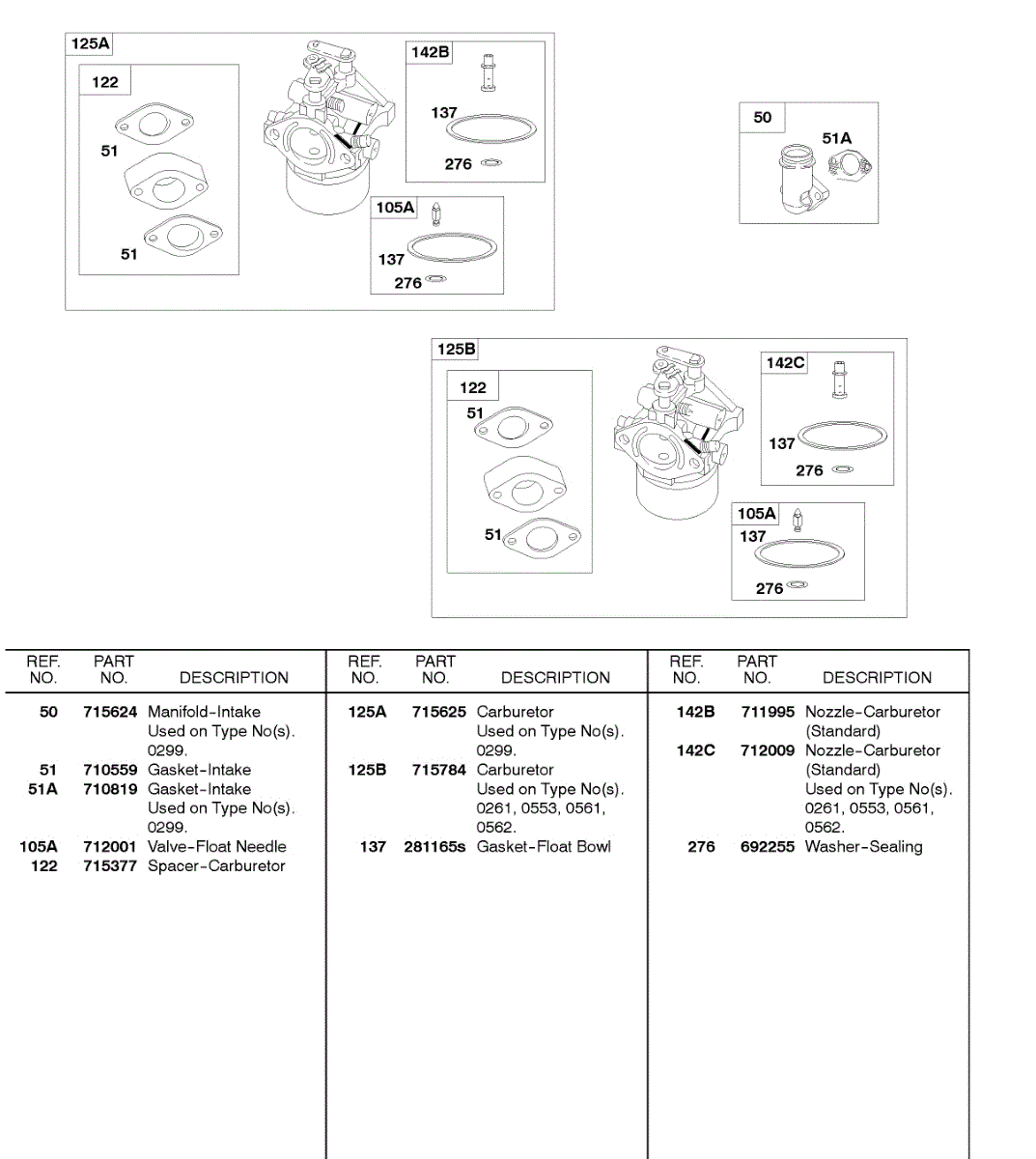 125A
122
51
51
142B
137
276
105A
137
276

50
51A

125B
122
51
51
142C
137
276
105A
137
276

| REF. NO. | PART NO. | DESCRIPTION |
|---|---|---|
| 50 | 715624 | Manifold-Intake Used on Type No(s). 0299. |
| 51 | 710559 | Gasket-Intake |
| 51A | 710819 | Gasket-Intake Used on Type No(s). 0299. |
| 105A | 712001 | Valve-Float Needle |
| 122 | 715377 | Spacer-Carburetor |

| REF. NO. | PART NO. | DESCRIPTION |
|---|---|---|
| 125A | 715625 | Carburetor Used on Type No(s). 0299. |
| 125B | 715784 | Carburetor Used on Type No(s). 0261, 0553, 0561, 0562. |
| 137 | 281165s | Gasket-Float Bowl |

| REF. NO. | PART NO. | DESCRIPTION |
|---|---|---|
| 142B | 711995 | Nozzle-Carburetor (Standard) |
| 142C | 712009 | Nozzle-Carburetor (Standard) Used on Type No(s). 0261, 0553, 0561, 0562. |
| 276 | 692255 | Washer-Sealing |