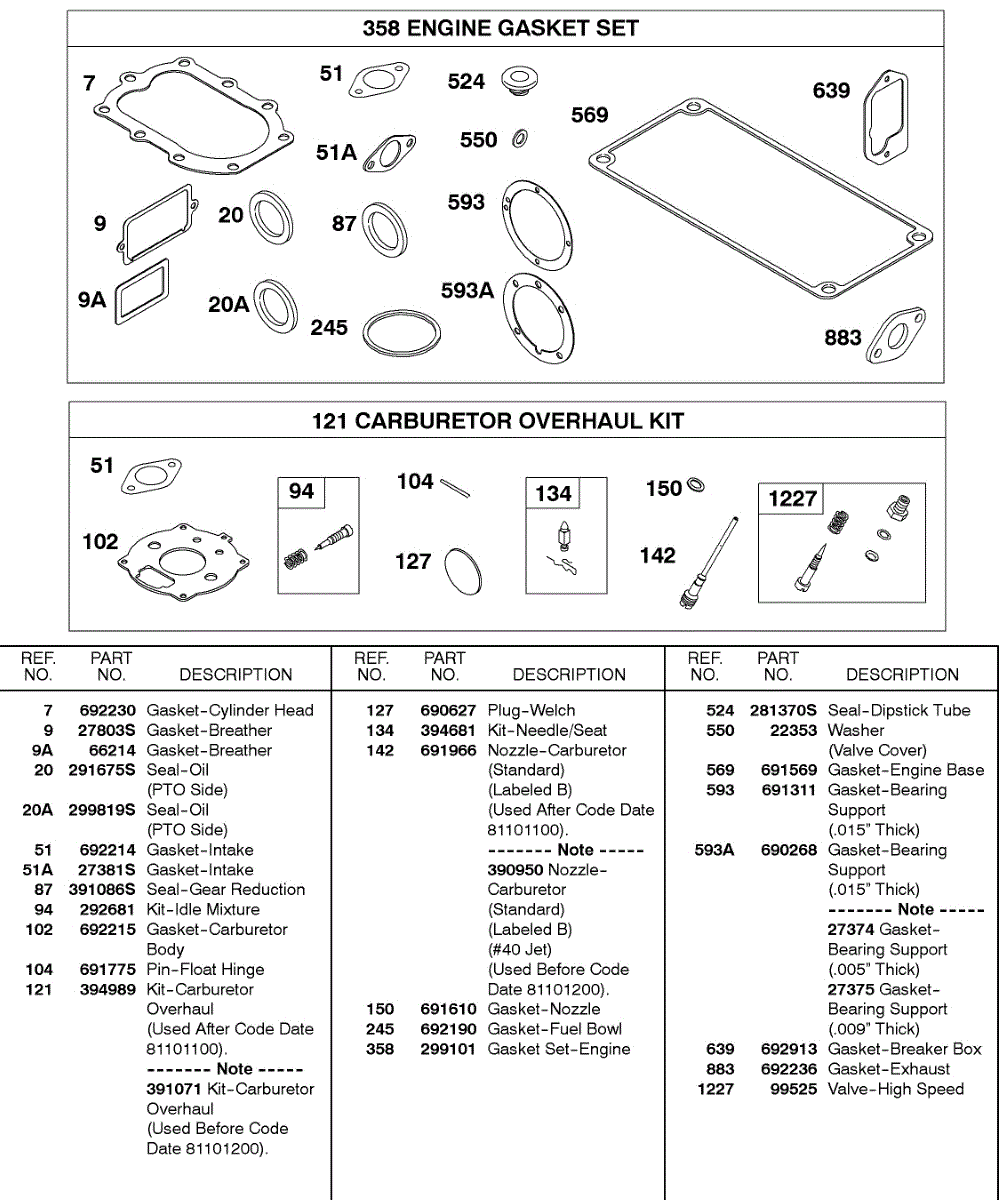 358 ENGINE GASKET SET

7
51
524
639
569
51A
550
9
20
87
593
9A
20A
245
593A
883

121 CARBURETOR OVERHAUL KIT

51
94
104
134
150
1227
102
127
142

| REF. NO. | PART NO. | DESCRIPTION |
|---|---|---|
| 7 | 692230 | Gasket-Cylinder Head |
| 9 | 27803S | Gasket-Breather |
| 9A | 66214 | Gasket-Breather |
| 20 | 291675S | Seal-Oil (PTO Side) |
| 20A | 299819S | Seal-Oil (PTO Side) |
| 51 | 692214 | Gasket-Intake |
| 51A | 27381S | Gasket-Intake |
| 87 | 391086S | Seal-Gear Reduction |
| 94 | 292681 | Kit-Idle Mixture |
| 102 | 692215 | Gasket-Carburetor Body |
| 104 | 691775 | Pin-Float Hinge |
| 121 | 394989 | Kit-Carburetor Overhaul (Used After Code Date 81101100). ------- Note ----- 391071 Kit-Carburetor Overhaul (Used Before Code Date 81101200). |

| REF. NO. | PART NO. | DESCRIPTION |
|---|---|---|
| 127 | 690627 | Plug-Welch |
| 134 | 394681 | Kit-Needle/Seat |
| 142 | 691966 | Nozzle-Carburetor (Standard) (Labeled B) (Used After Code Date 81101100). ------- Note ----- 390950 Nozzle-Carburetor (Standard) (Labeled B) (#40 Jet) (Used Before Code Date 81101200). |
| 150 | 691610 | Gasket-Nozzle |
| 245 | 692190 | Gasket-Fuel Bowl |
| 358 | 299101 | Gasket Set-Engine |

| REF. NO. | PART NO. | DESCRIPTION |
|---|---|---|
| 524 | 281370S | Seal-Dipstick Tube |
| 550 | 22353 | Washer (Valve Cover) |
| 569 | 691569 | Gasket-Engine Base |
| 593 | 691311 | Gasket-Bearing Support (.015" Thick) |
| 593A | 690268 | Gasket-Bearing Support (.015" Thick) ------- Note ----- 27374 Gasket-Bearing Support (.005" Thick) 27375 Gasket-Bearing Support (.009" Thick) |
| 639 | 692913 | Gasket-Breaker Box |
| 883 | 692236 | Gasket-Exhaust |
| 1227 | 99525 | Valve-High Speed |