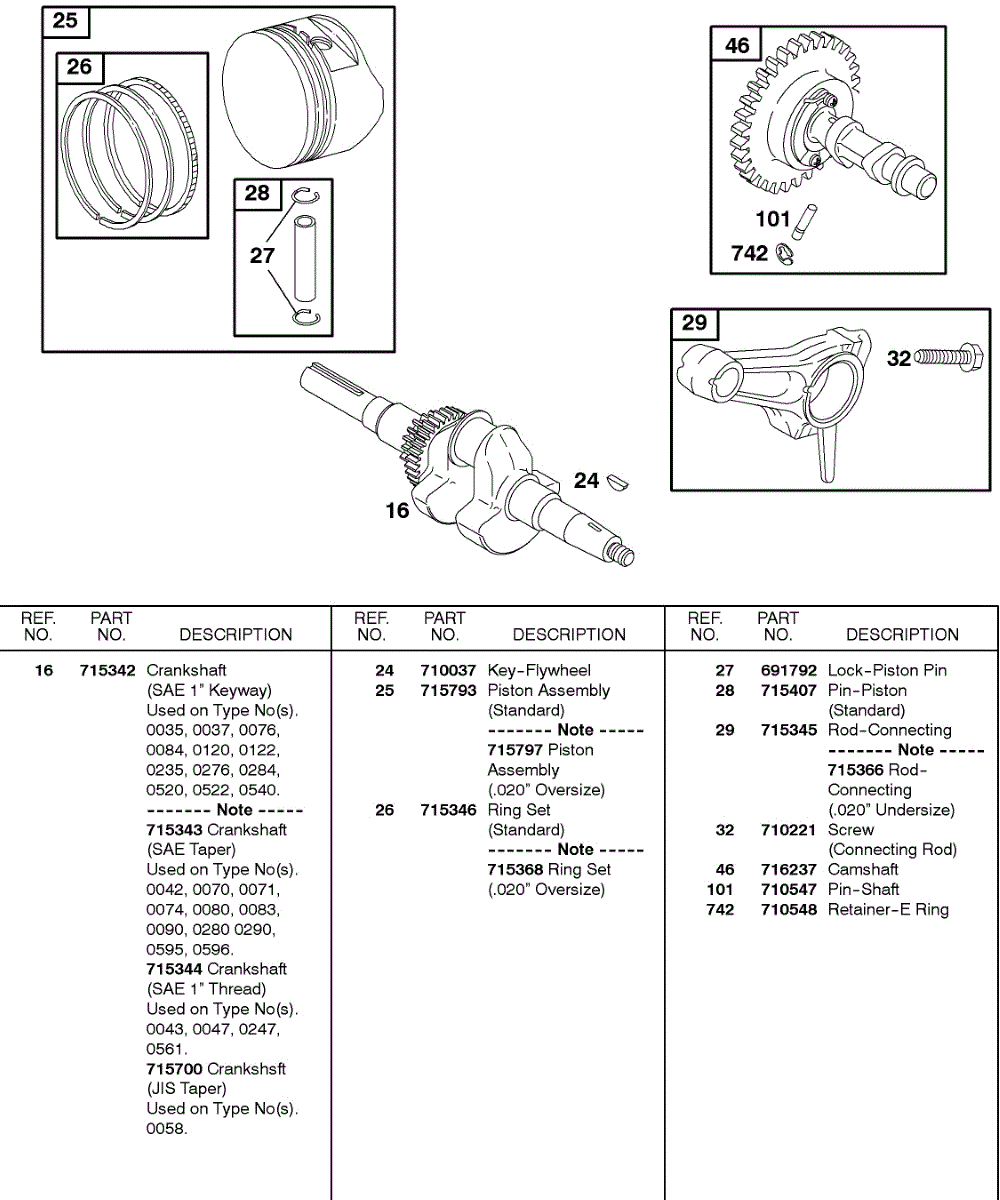 25
26
28
27
46
101
742
29
32
24
16

| REF. NO. | PART NO. | DESCRIPTION |
|---|---|---|
| 16 | 715342 | Crankshaft (SAE 1" Keyway) Used on Type No(s). 0035, 0037, 0076, 0084, 0120, 0122, 0235, 0276, 0284, 0520, 0522, 0540. ------- Note ----- 715343 Crankshaft (SAE Taper) Used on Type No(s). 0042, 0070, 0071, 0074, 0080, 0083, 0090, 0280 0290, 0595, 0596. 715344 Crankshaft (SAE 1" Thread) Used on Type No(s). 0043, 0047, 0247, 0561. 715700 Crankshsft (JIS Taper) Used on Type No(s). 0058. |

| REF. NO. | PART NO. | DESCRIPTION |
|---|---|---|
| 24 | 710037 | Key-Flywheel |
| 25 | 715793 | Piston Assembly (Standard) ------- Note ----- 715797 Piston Assembly (.020" Oversize) |
| 26 | 715346 | Ring Set (Standard) ------- Note ----- 715368 Ring Set (.020" Oversize) |

| REF. NO. | PART NO. | DESCRIPTION |
|---|---|---|
| 27 | 691792 | Lock-Piston Pin |
| 28 | 715407 | Pin-Piston (Standard) |
| 29 | 715345 | Rod-Connecting ------- Note ----- 715366 Rod-Connecting (.020" Undersize) |
| 32 | 710221 | Screw (Connecting Rod) |
| 46 | 716237 | Camshaft |
| 101 | 710547 | Pin-Shaft |
| 742 | 710548 | Retainer-E Ring |