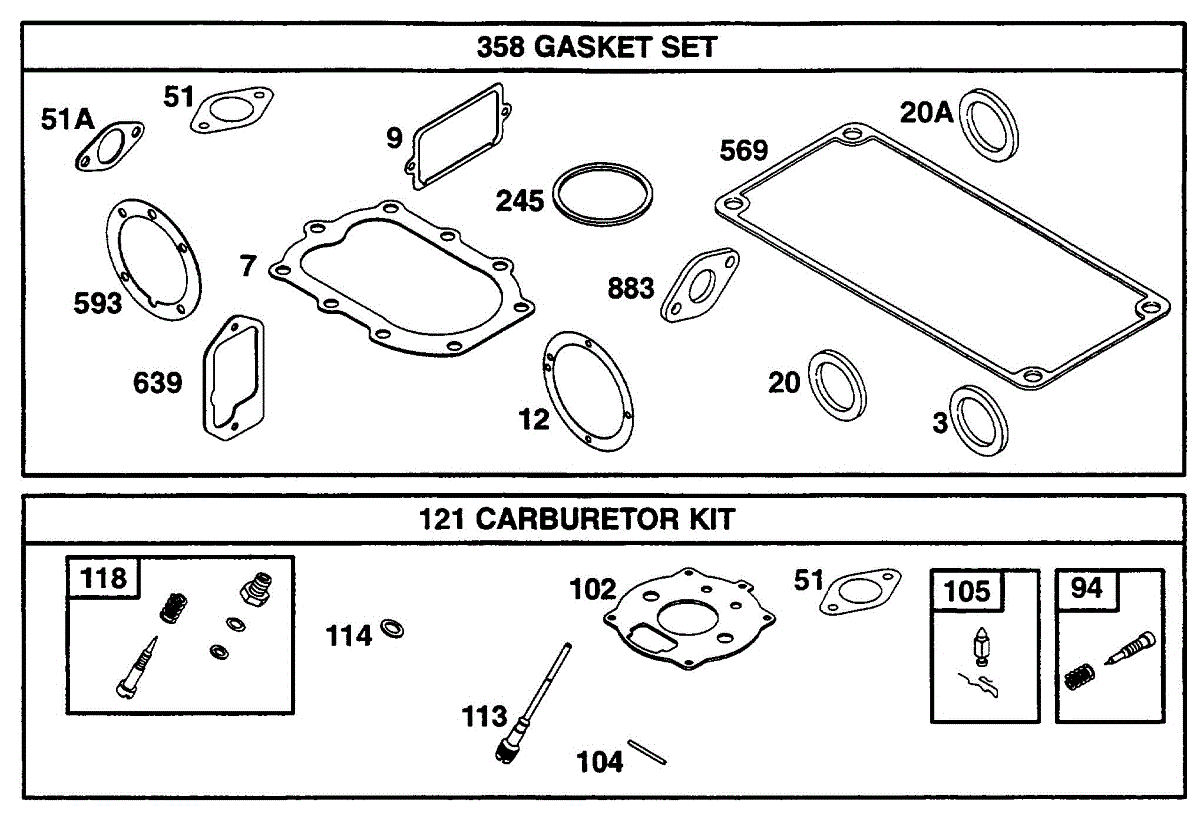 358 GASKET SET

51A
51
9
245
569
20A
593
7
883
639
12
20
3

121 CARBURETOR KIT

118
114
102
51
105
94
113
104