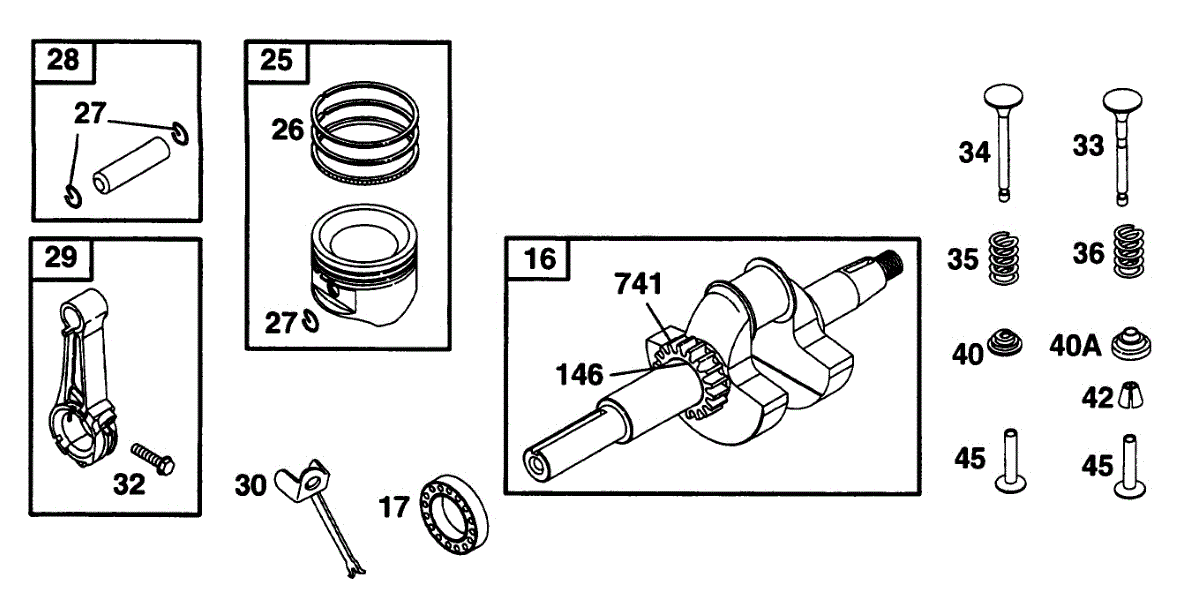 28
27
25
26
27
29
32
30
17
16
741
146
34
33
35
36
40
40A
42
45
45