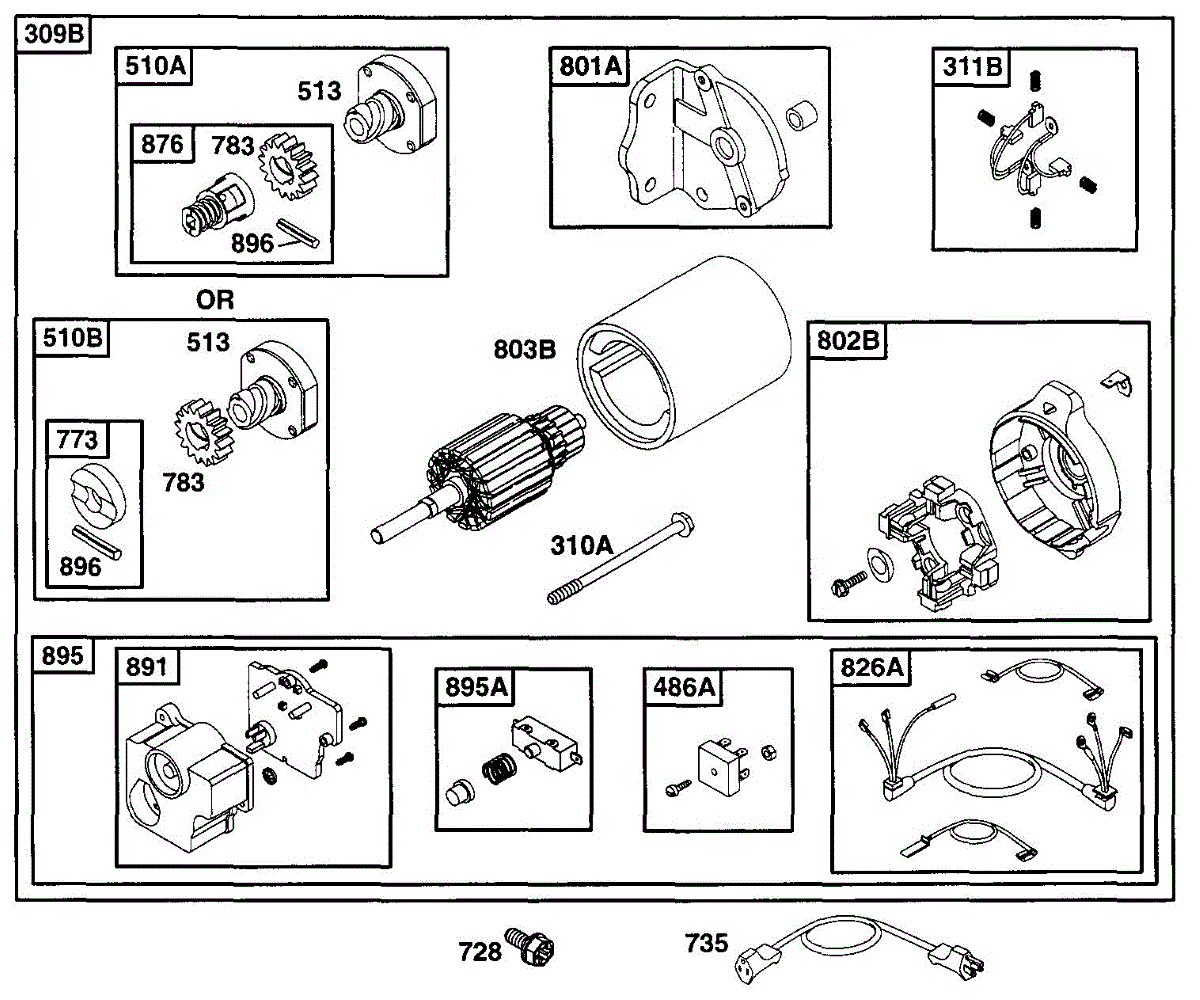 309B

510A
513
876
783
896

801A

311B

OR

510B
513
773
783
896

803B

310A

802B

895
891

895A

486A

826A

728
735