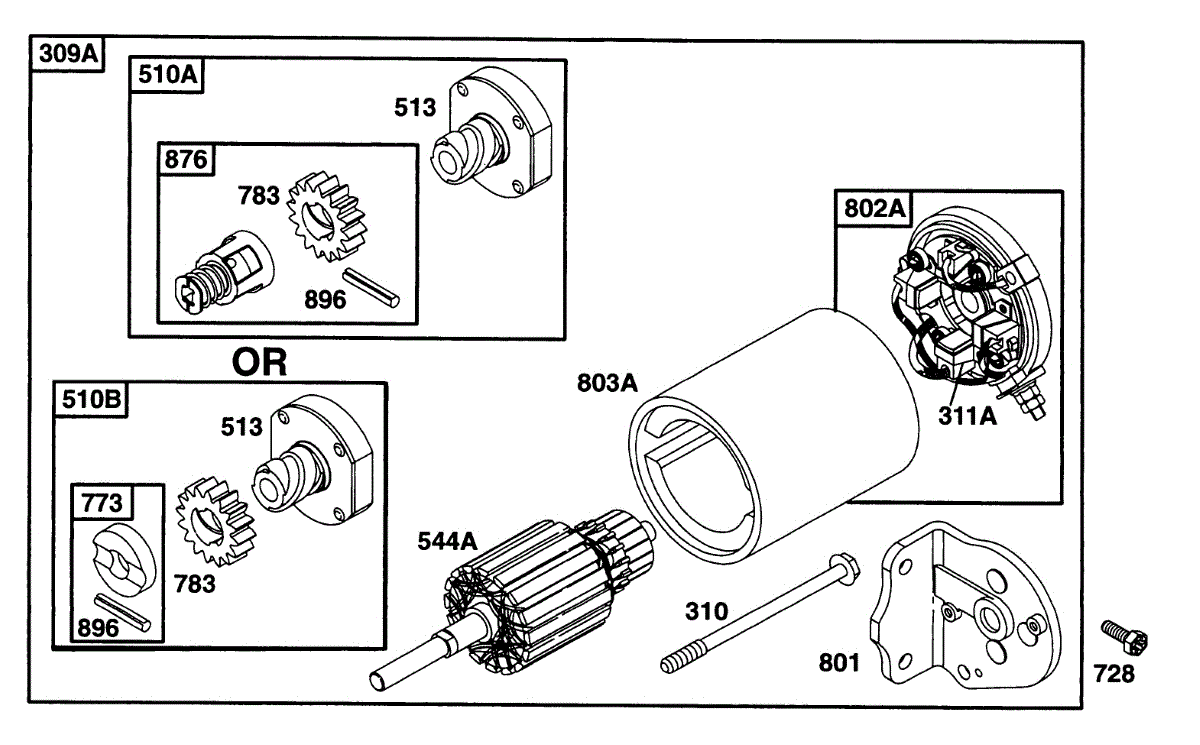 309A

510A

513

876

783

896

OR

510B

513

773

783

896

802A

311A

803A

544A

310

801

728