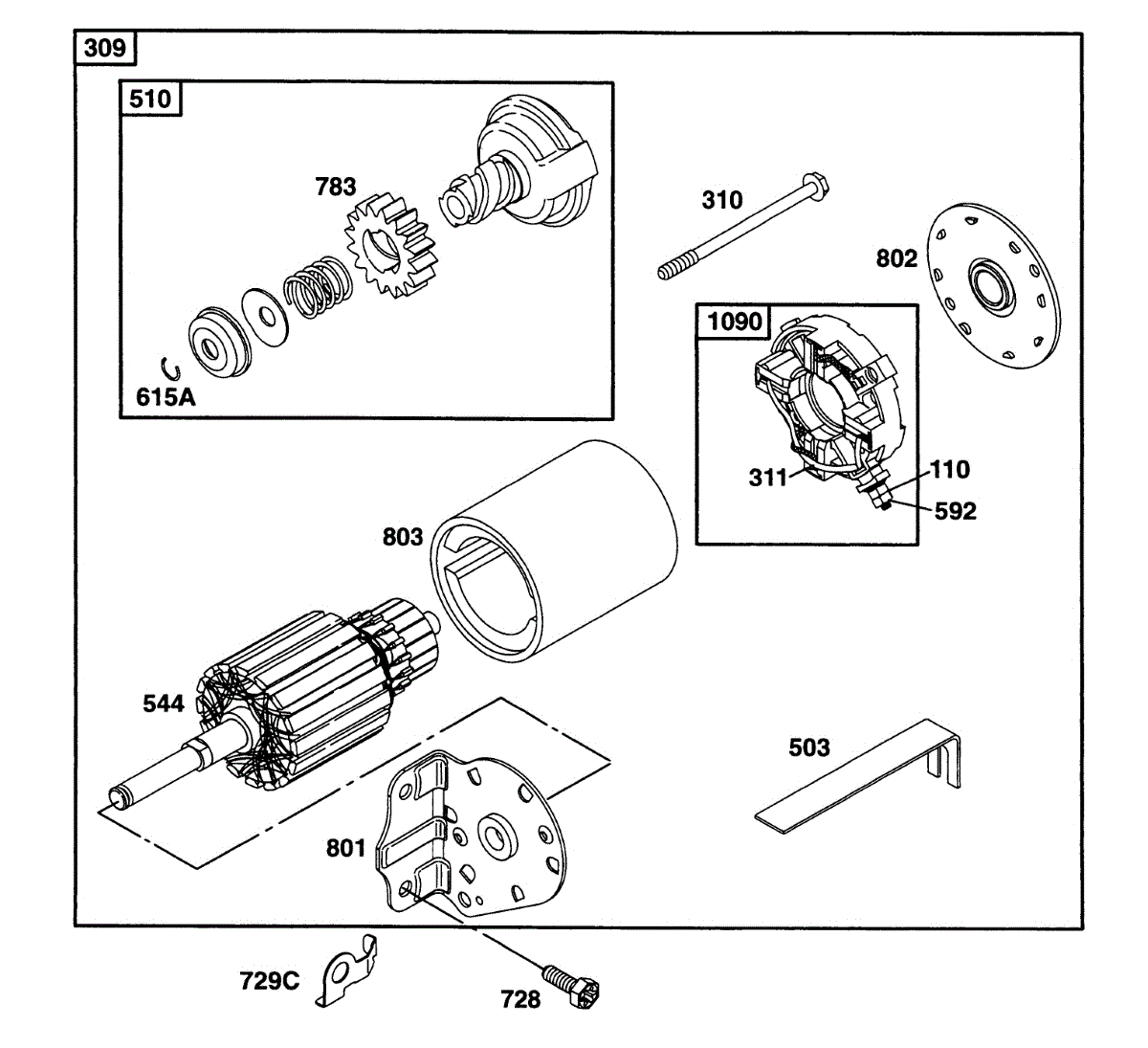 309
510
783
615A
310
802
1090
311
110
592
803
544
503
801
729C
728