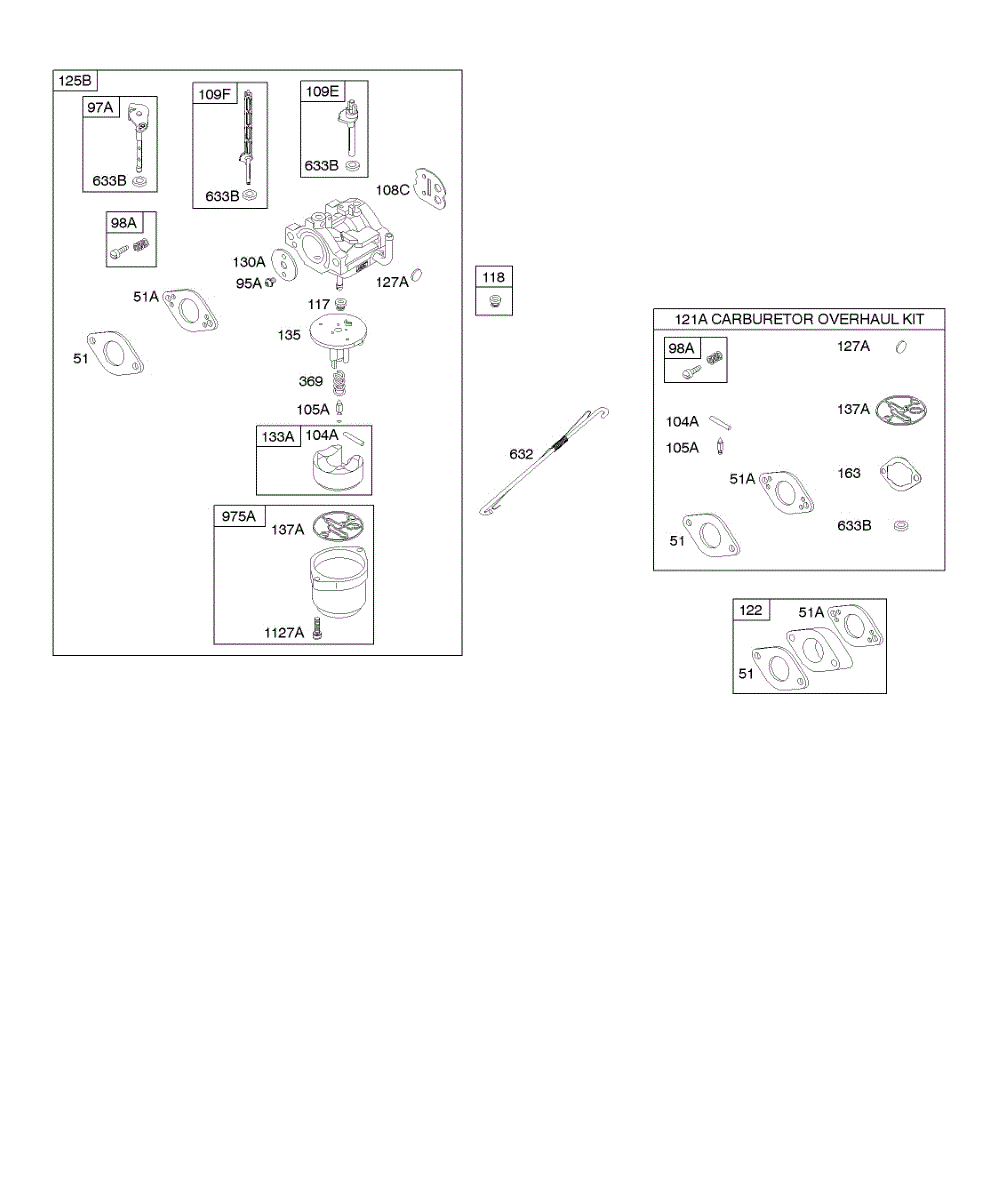 125B

97A

633B

109F

633B

109E

633B

108C

98A

130A

95A

127A

51A

51

117

135

369

105A

133A

104A

975A

137A

1127A

118

632

121A CARBURETOR OVERHAUL KIT

98A

127A

104A

105A

137A

51A

163

51

633B

122

51A

51