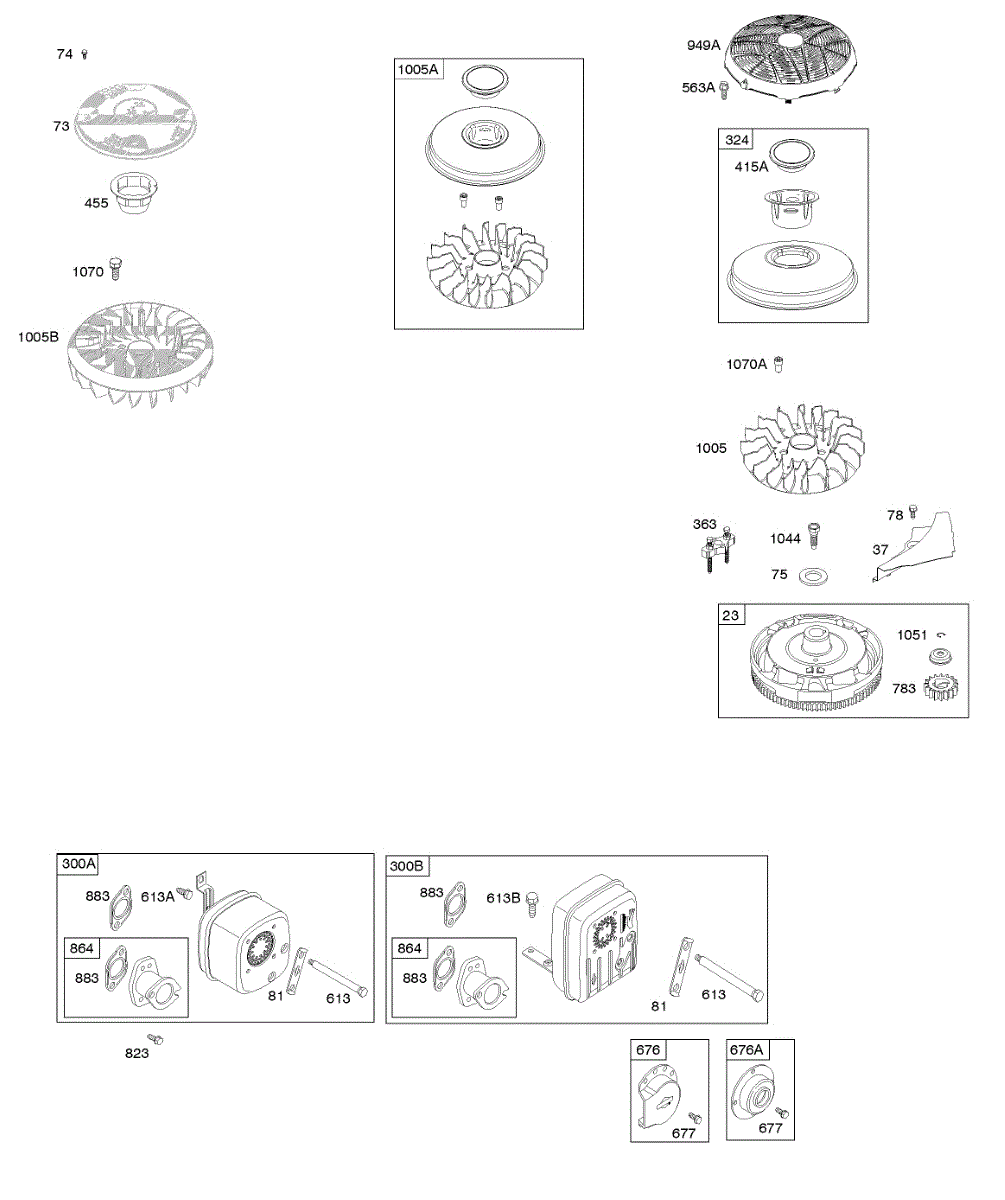 74
73
455
1070
1005B

1005A

949A
563A
324
415A
1070A
1005
363
1044
78
37
75
23
1051
783

300A
883
613A
864
883
81
613
823

300B
883
613B
864
883
81
613

676
677
676A
677