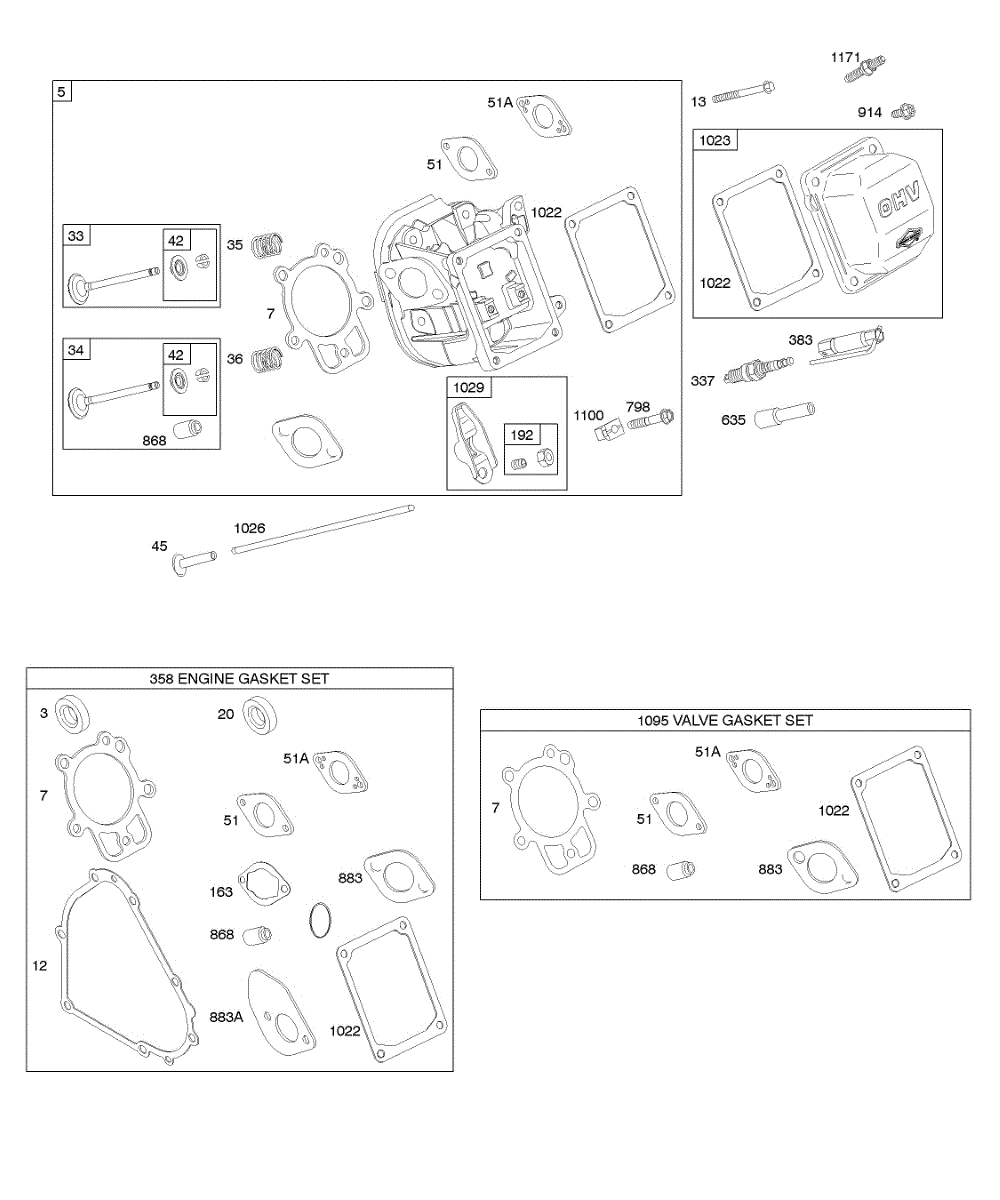 5
51A
51
1022
33
42
35
7
34
42
36
868
1029
192
1100
798
1171
13
914
1023
OHV
1022
383
337
635
45
1026

358 ENGINE GASKET SET
3
20
7
51A
51
163
883
868
12
883A
1022

1095 VALVE GASKET SET
7
51A
51
1022
868
883