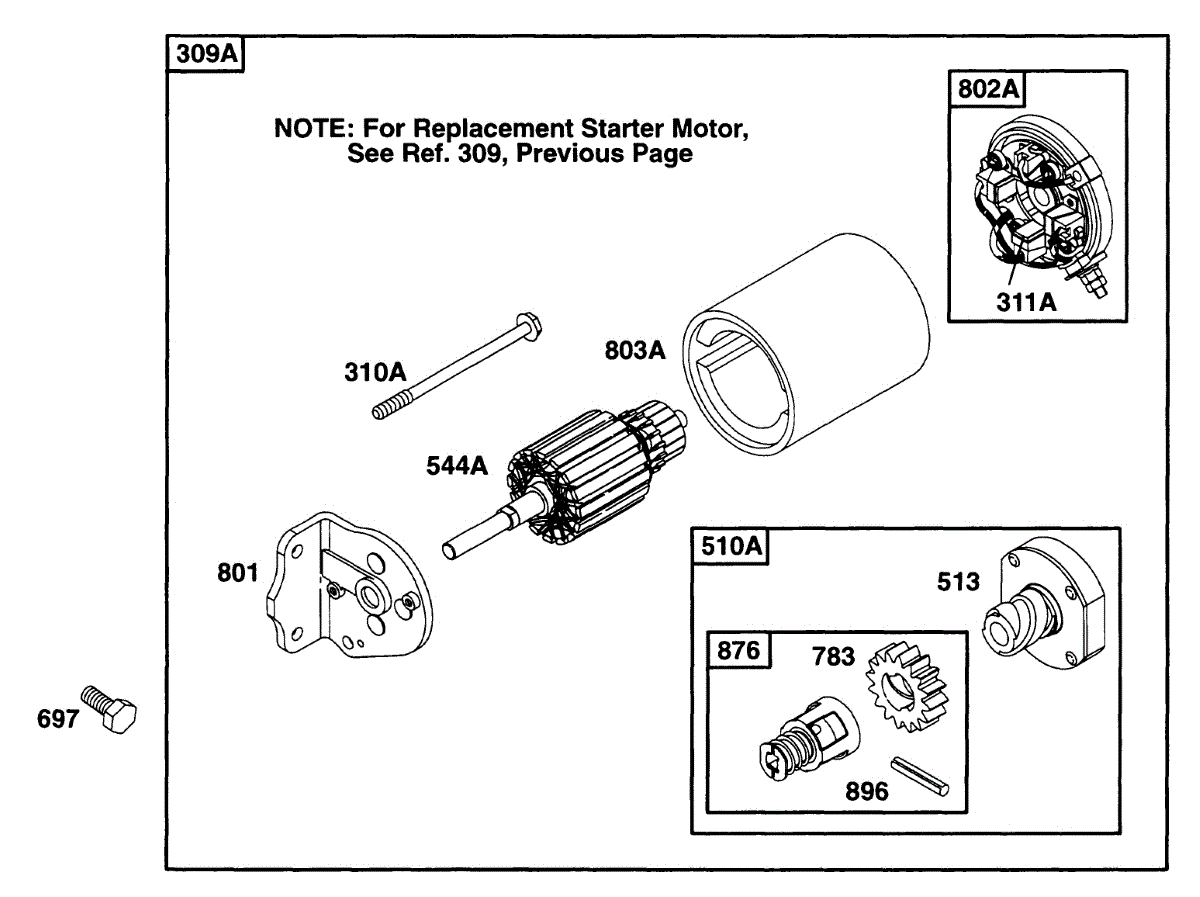 309A

NOTE: For Replacement Starter Motor, See Ref. 309, Previous Page

802A

311A

310A

803A

544A

801

510A

513

876

783

896

697