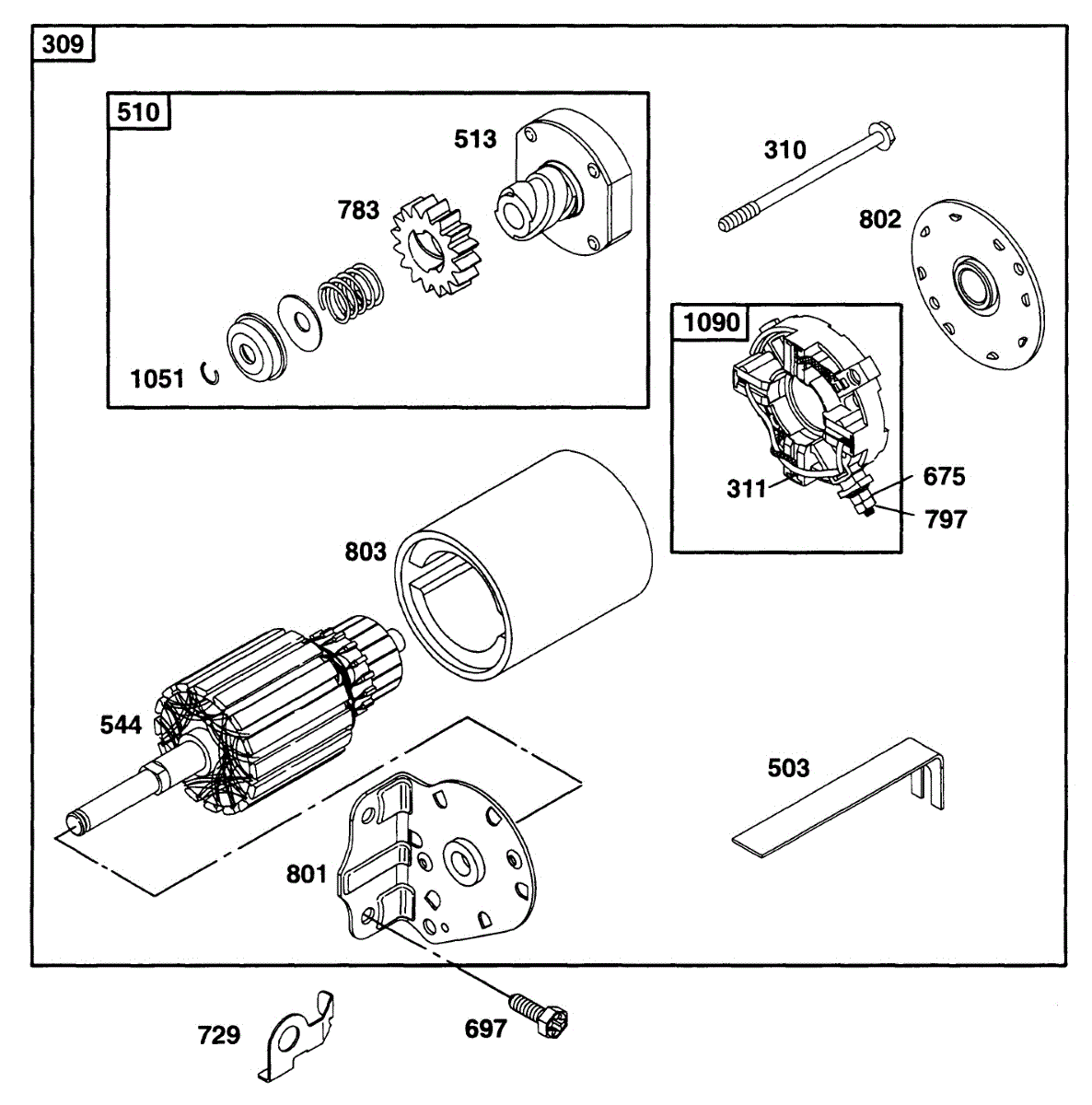 309

510

513

783

1051

310

802

1090

311

675

797

803

544

503

801

729

697