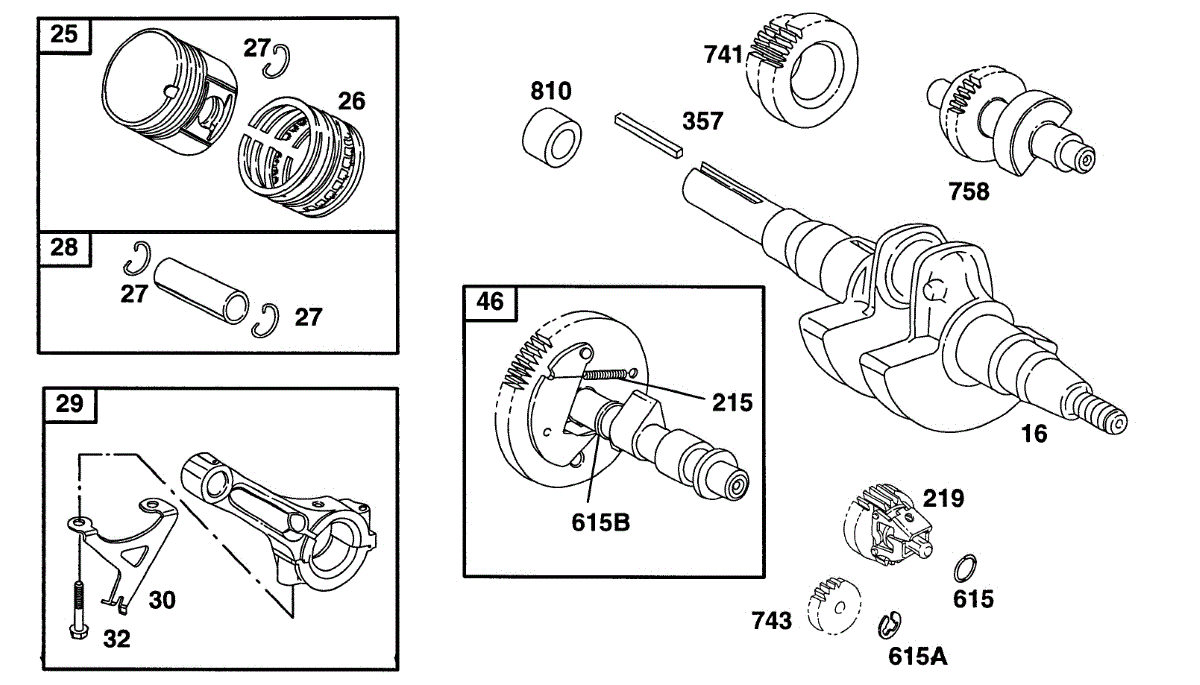 25
27
26
28
27
27
29
30
32
810
357
741
758
46
215
615B
16
219
615
743
615A