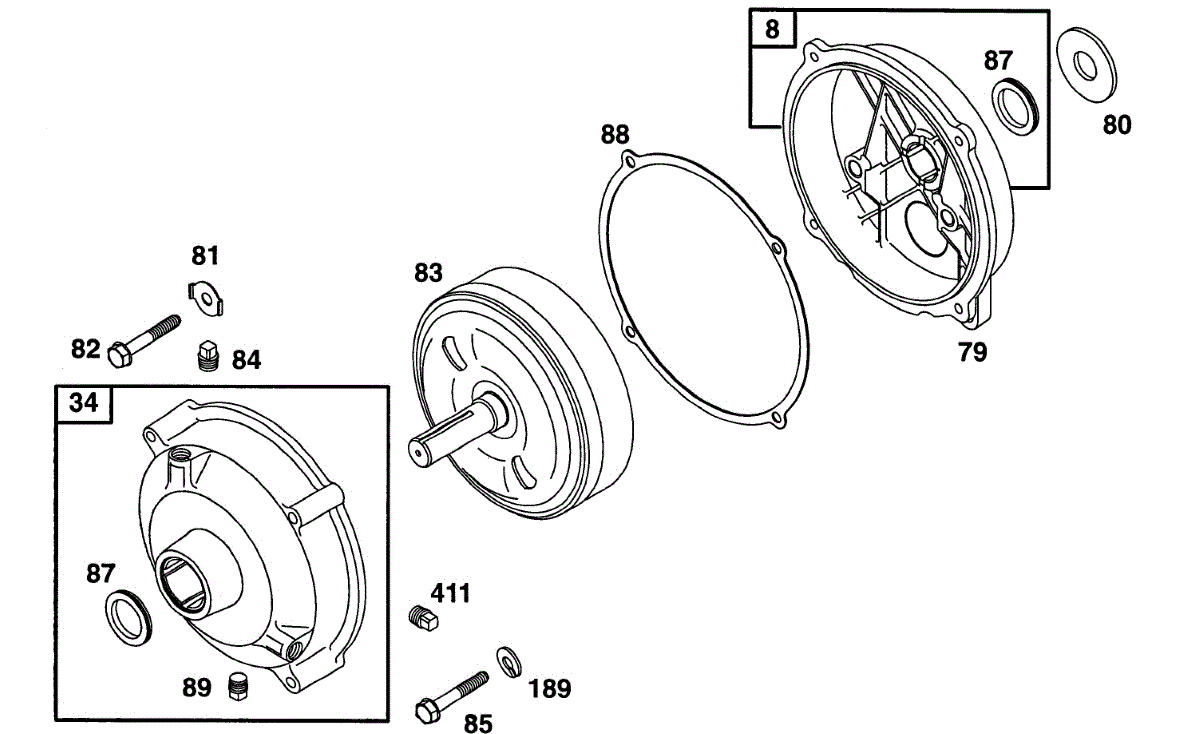 8
87
80
88
79
81
83
82
84
34
87
411
89
189
85