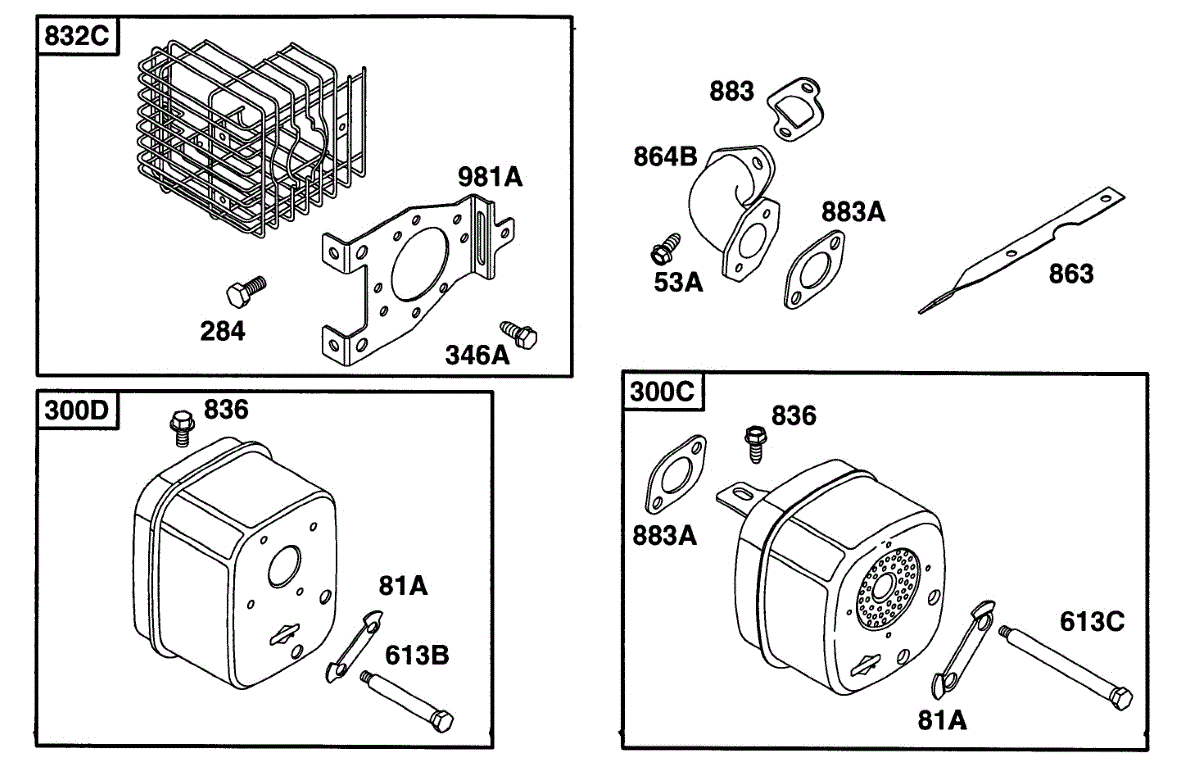 832C

981A

284

346A

883

864B

883A

53A

863

300D

836

81A

613B

300C

836

883A

613C

81A