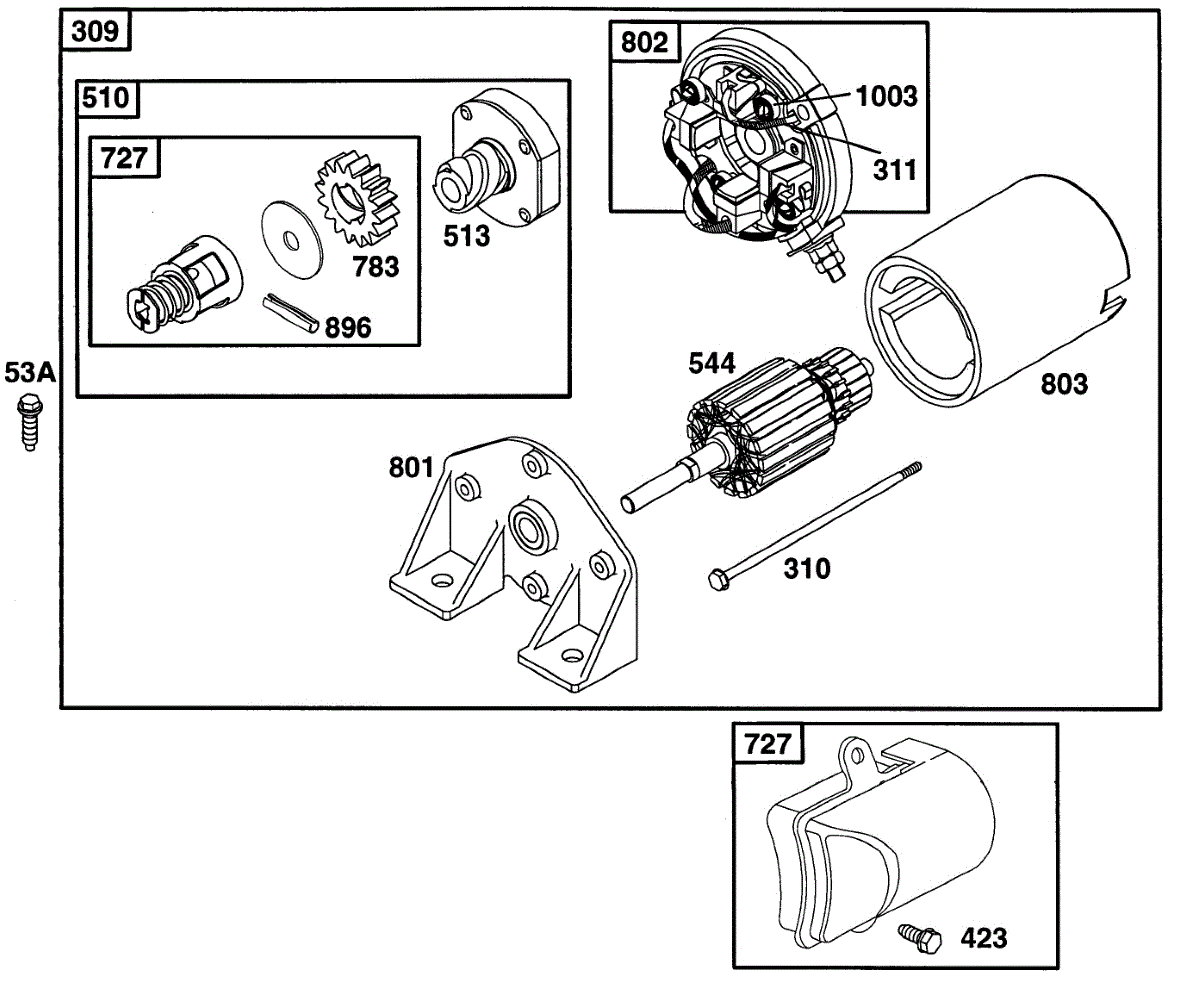 309
510
727
783
896
513
802
1003
311
53A
544
803
801
310
727
423