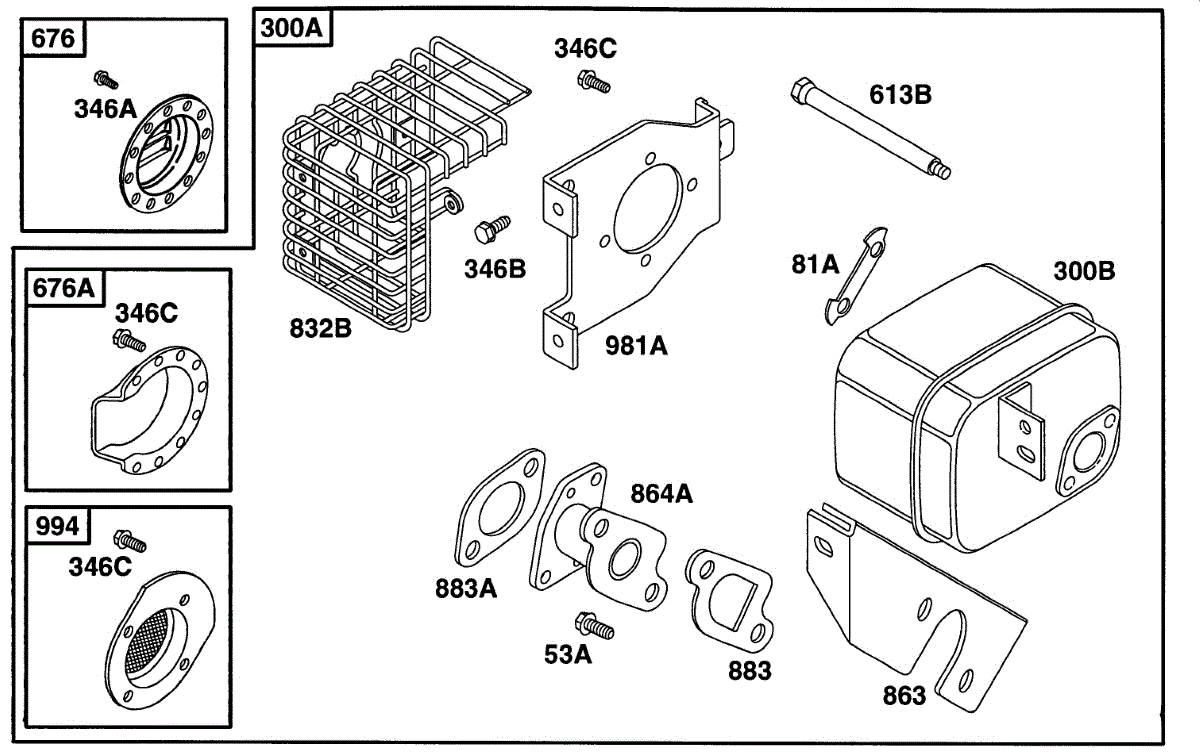 676
346A

676A
346C

994
346C

300A
346C
613B
832B
346B
981A
81A
300B
864A
883A
53A
883
863