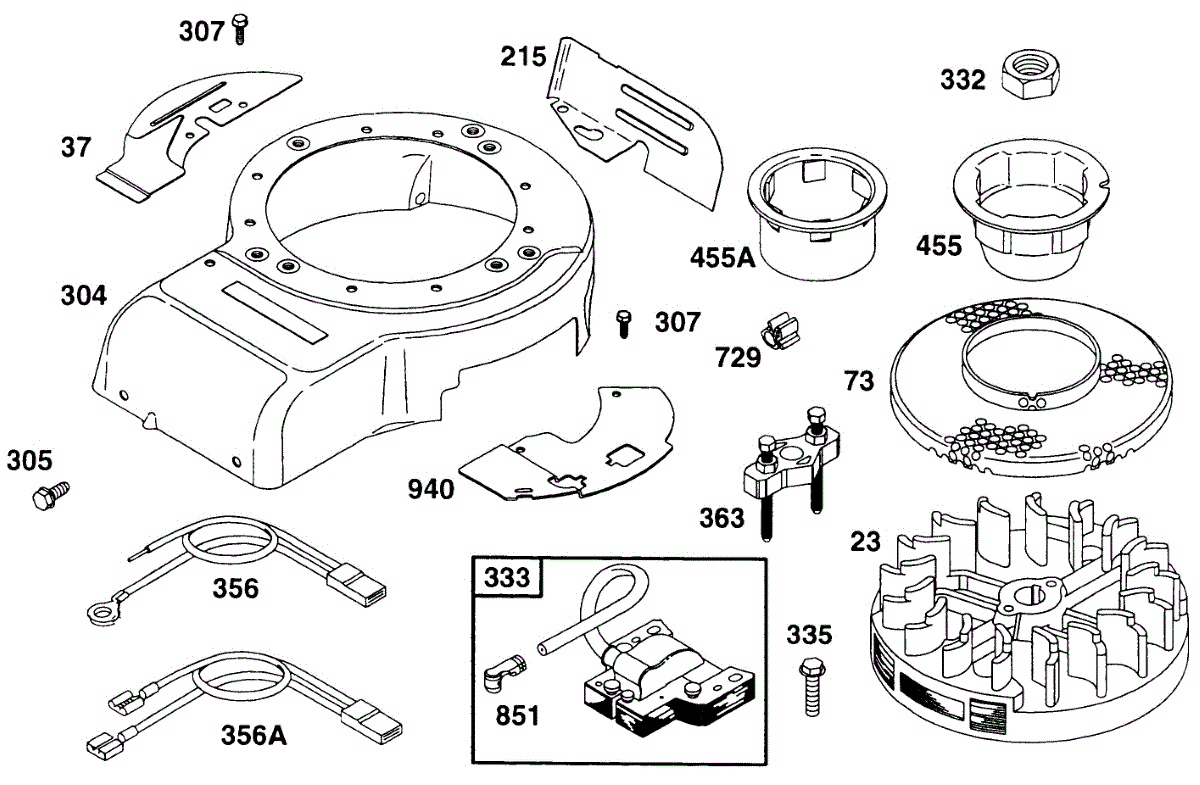 307
215
332
37
455A
455
304
307
729
73
305
940
363
23
356
333
335
851
356A