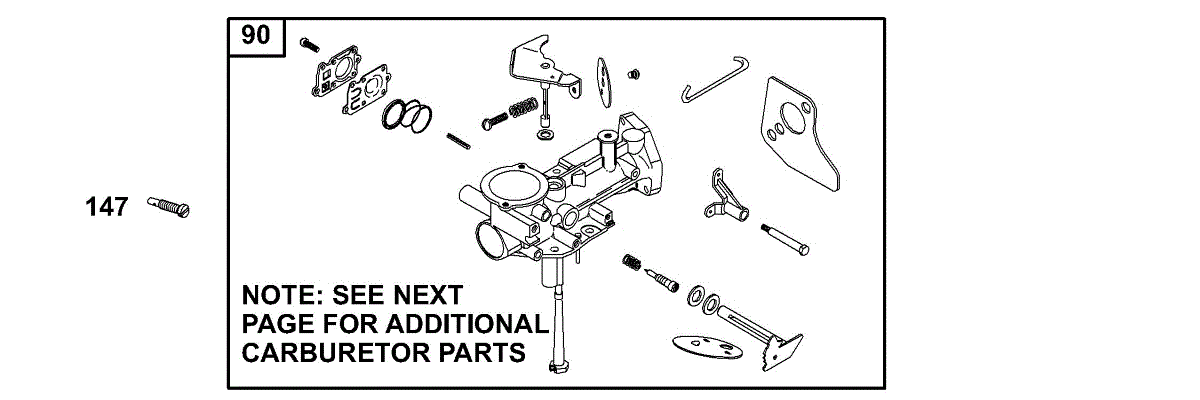 90

147

NOTE: SEE NEXT PAGE FOR ADDITIONAL CARBURETOR PARTS