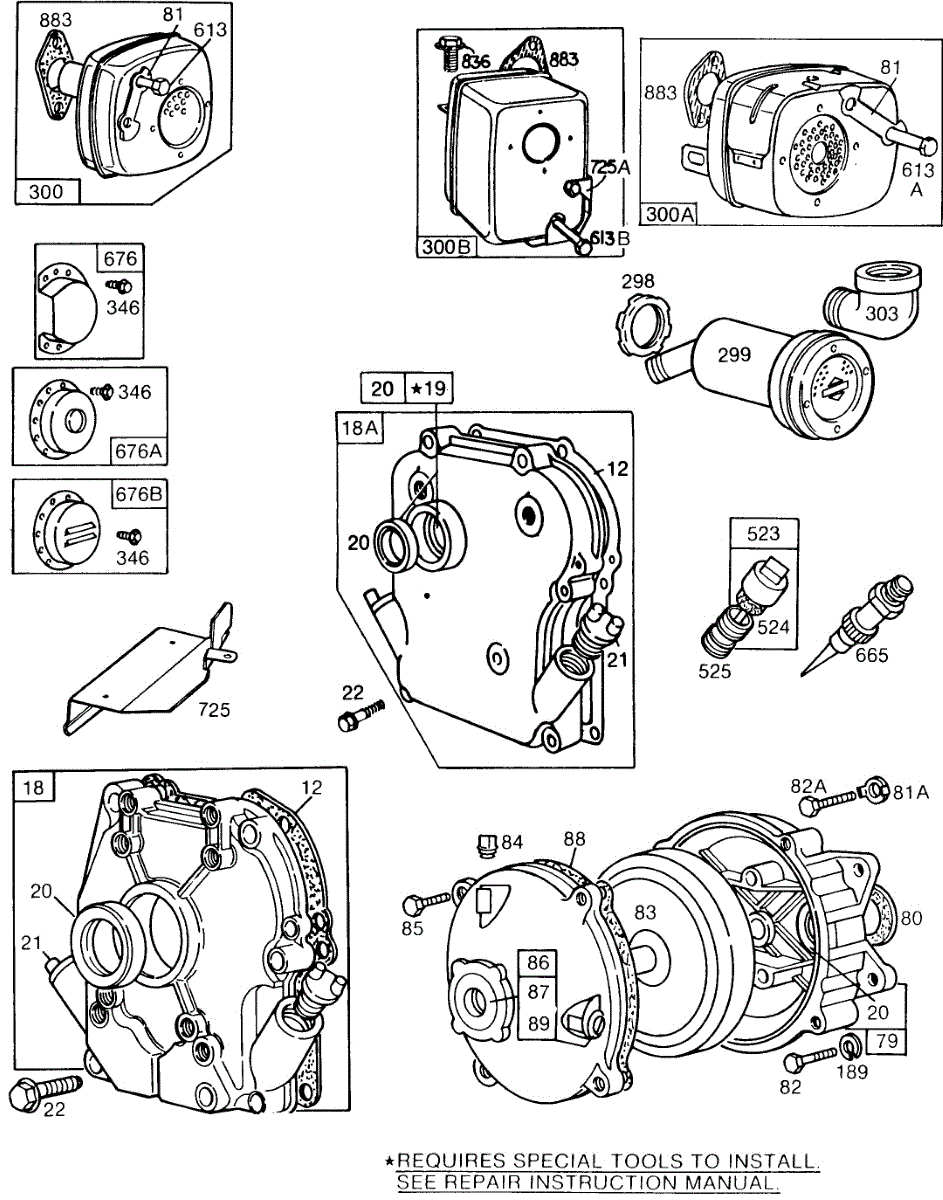 883
81
613
300

836
883
725A
613B
300B

883
81
613
A
300A

676
346

346
676A

676B
346

298
303
299

20
★19
18A
12
20
21
22

523
524
525
665

725

18
12
20
21
22

82A
81A
84
88
85
83
80
86
87
89
20
79
82
189

★REQUIRES SPECIAL TOOLS TO INSTALL.
SEE REPAIR INSTRUCTION MANUAL.