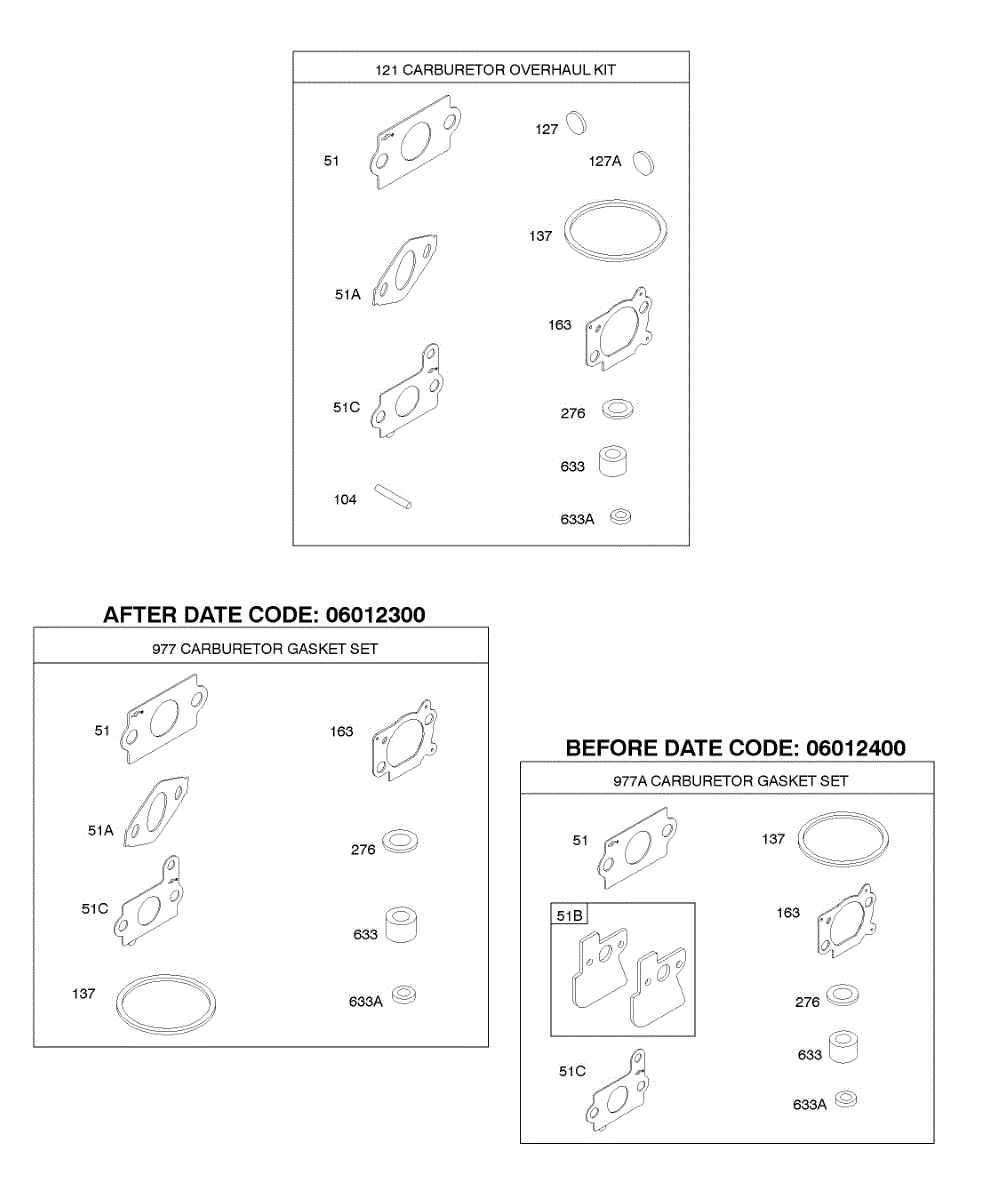 121 CARBURETOR OVERHAUL KIT

51
51A
51C
104
127
127A
137
163
276
633
633A

AFTER DATE CODE: 06012300

977 CARBURETOR GASKET SET

51
51A
51C
137
163
276
633
633A

BEFORE DATE CODE: 06012400

977A CARBURETOR GASKET SET

51
51B
51C
137
163
276
633
633A