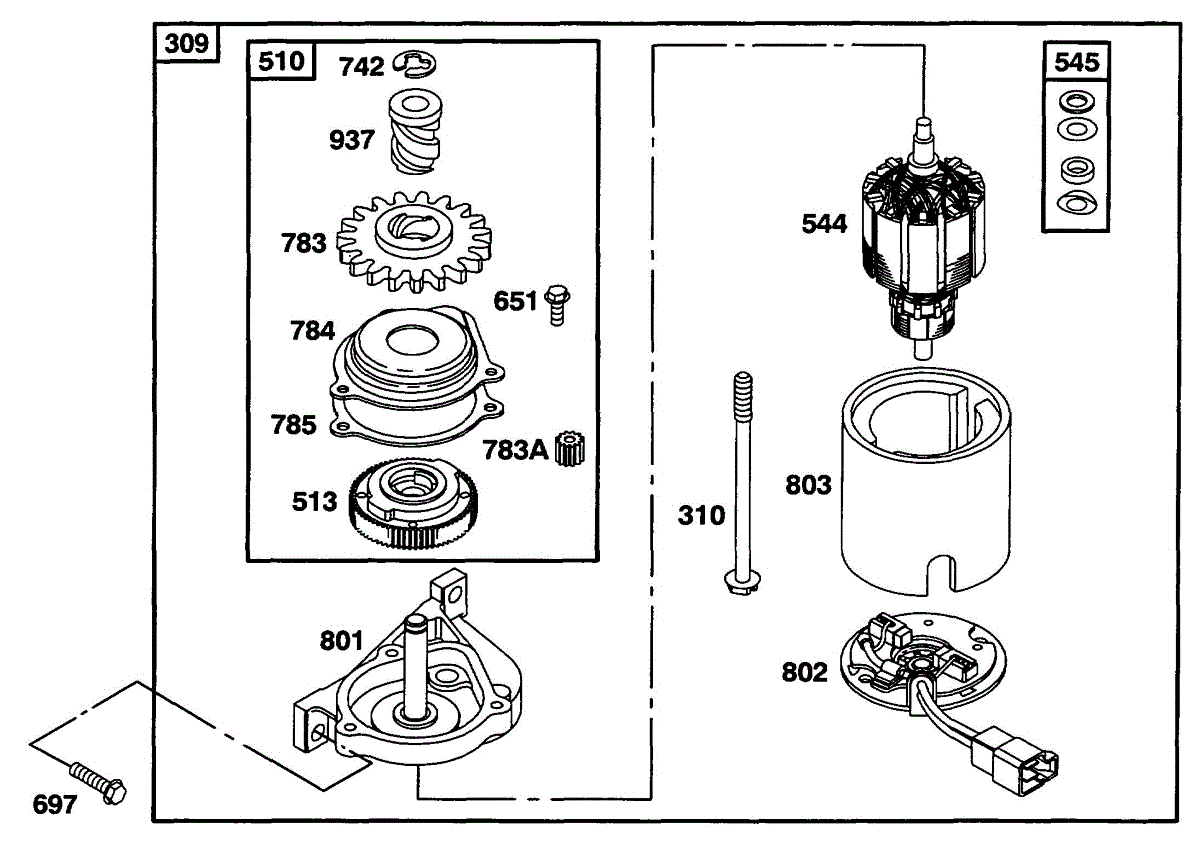 309
510
742
937
783
651
784
785
783A
513
801
697
545
544
310
803
802