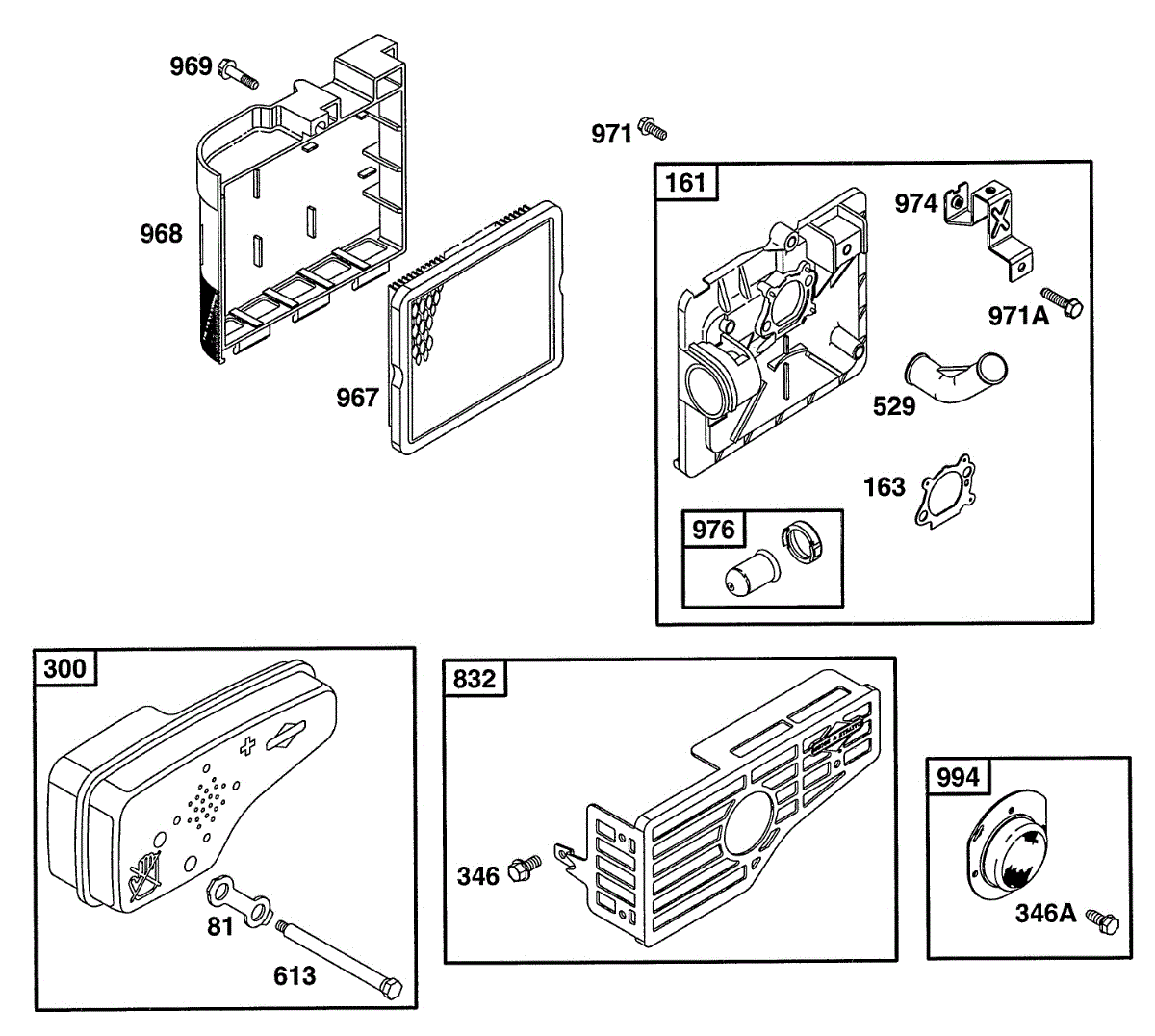 969
968
967
971
161
974
971A
529
163
976
300
81
613
832
346
994
346A