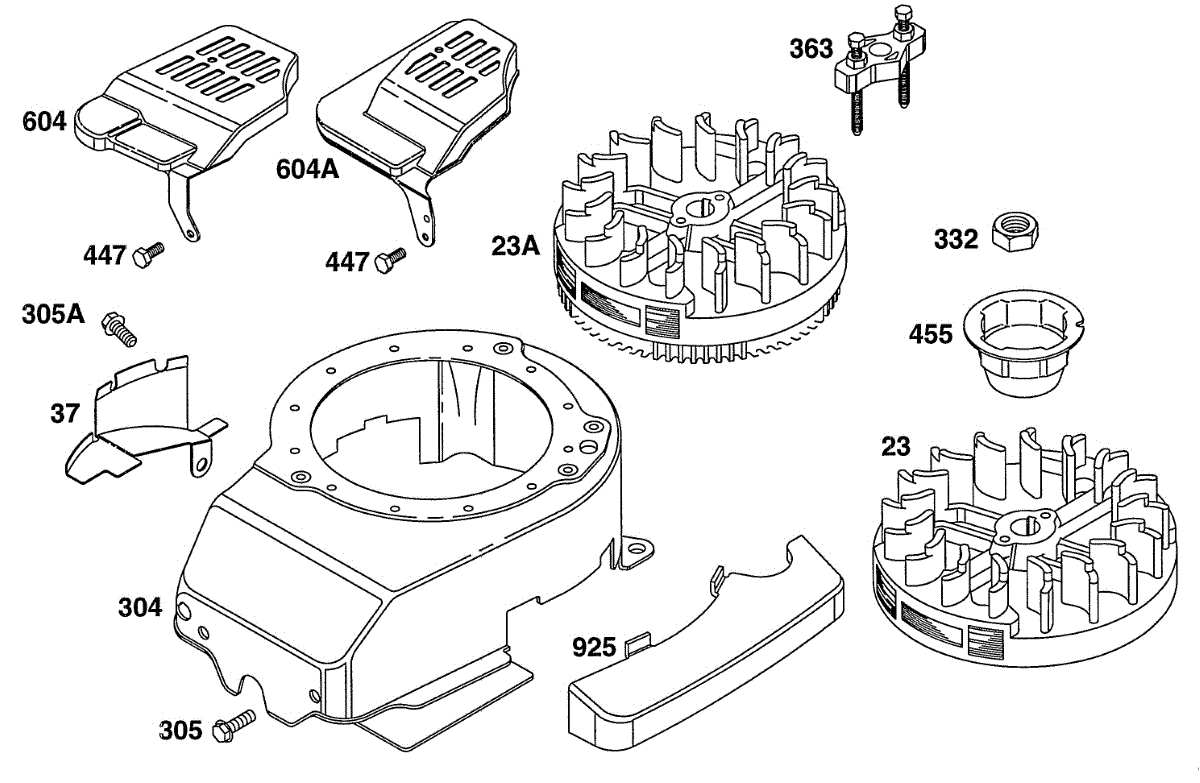 604
604A
363
447
447
23A
332
305A
455
37
23
304
925
305