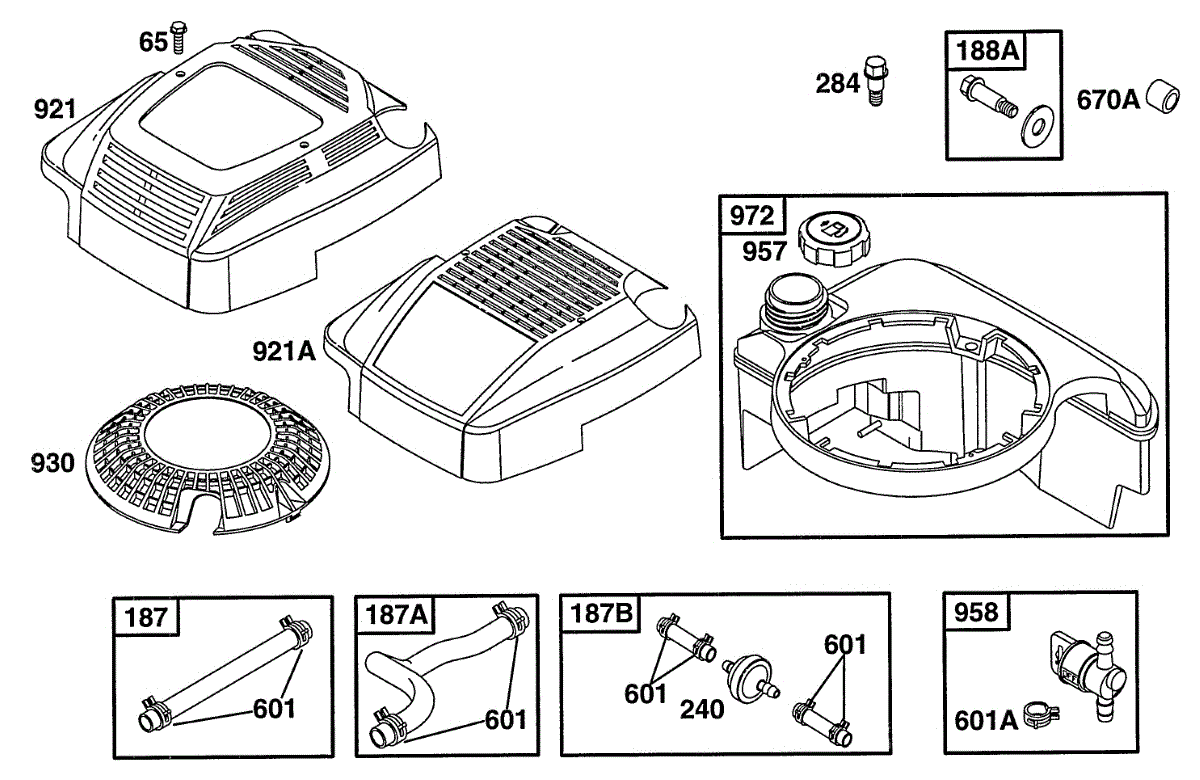 65
921
284
188A
670A
972
957
921A
930
187
601
187A
601
187B
601
240
601
958
601A