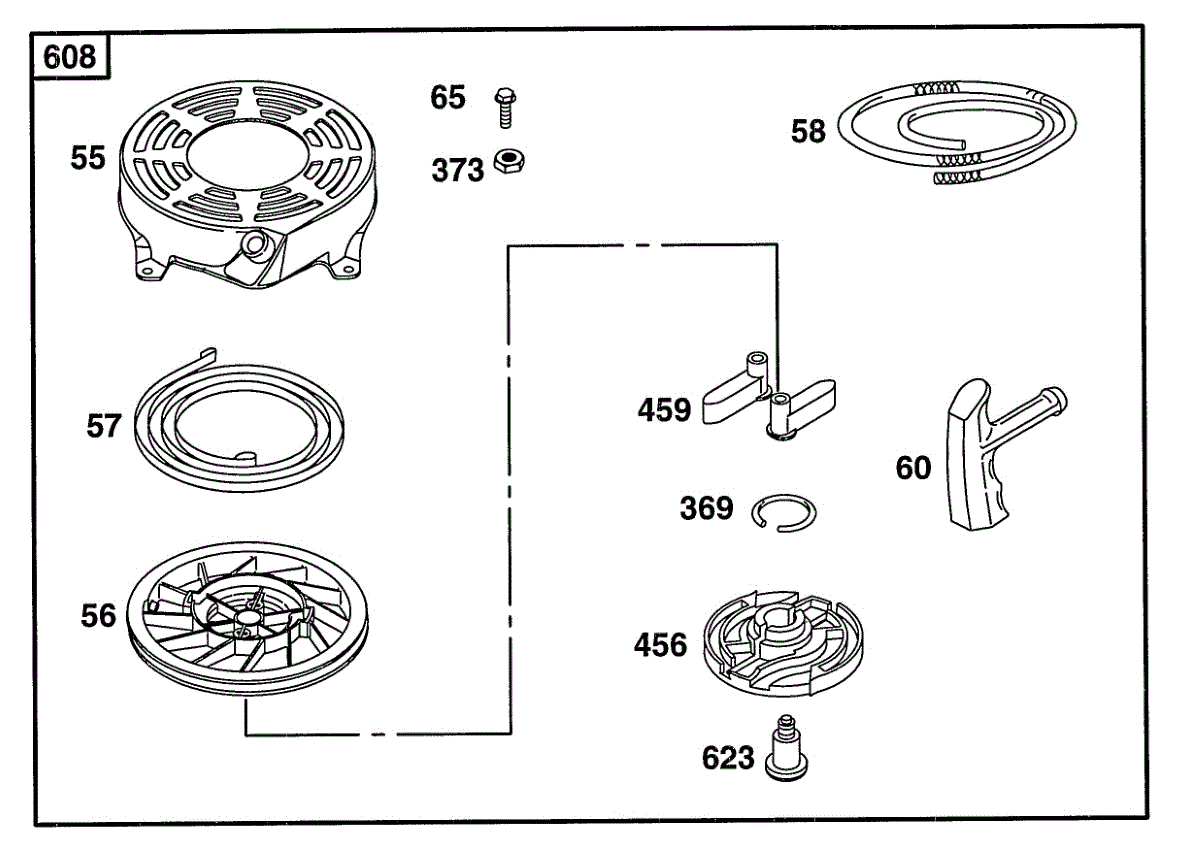 608

55

65

373

58

57

459

60

369

56

456

623