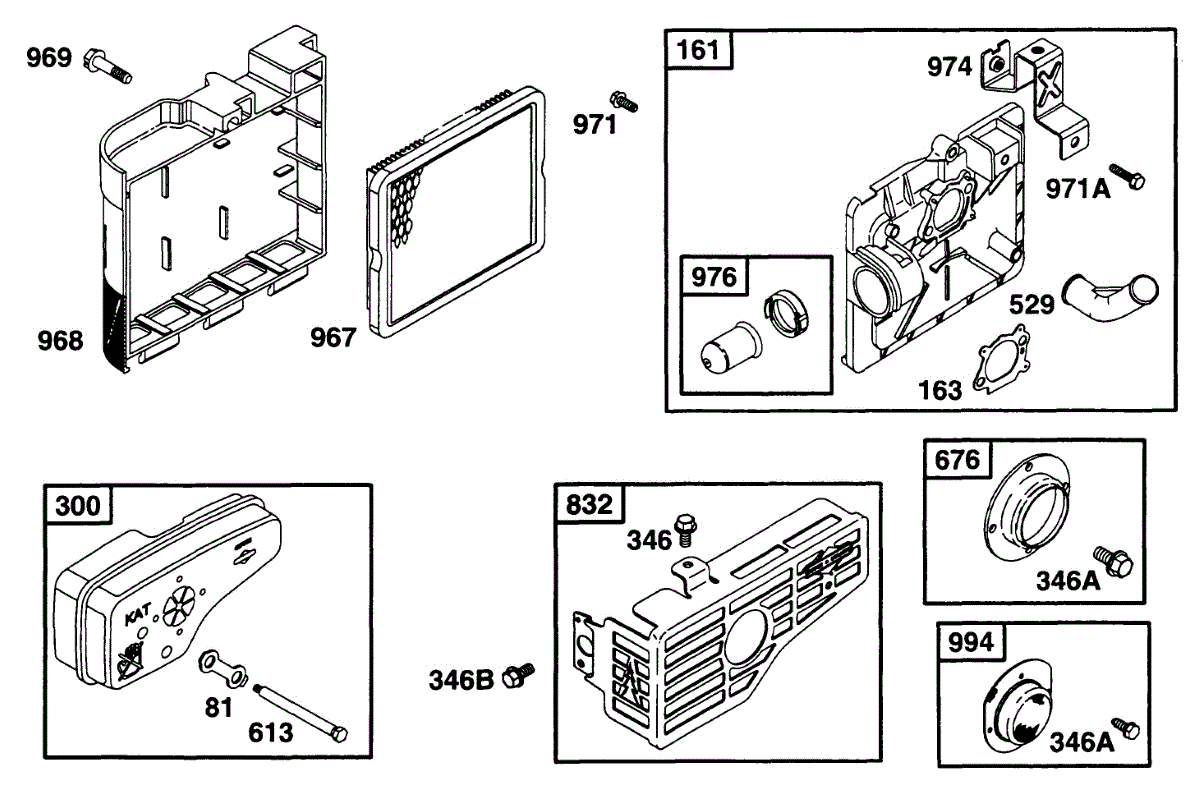 969
968
967
971
161
974
971A
976
529
163
300
KAT
81
613
832
346
346B
676
346A
994
346A