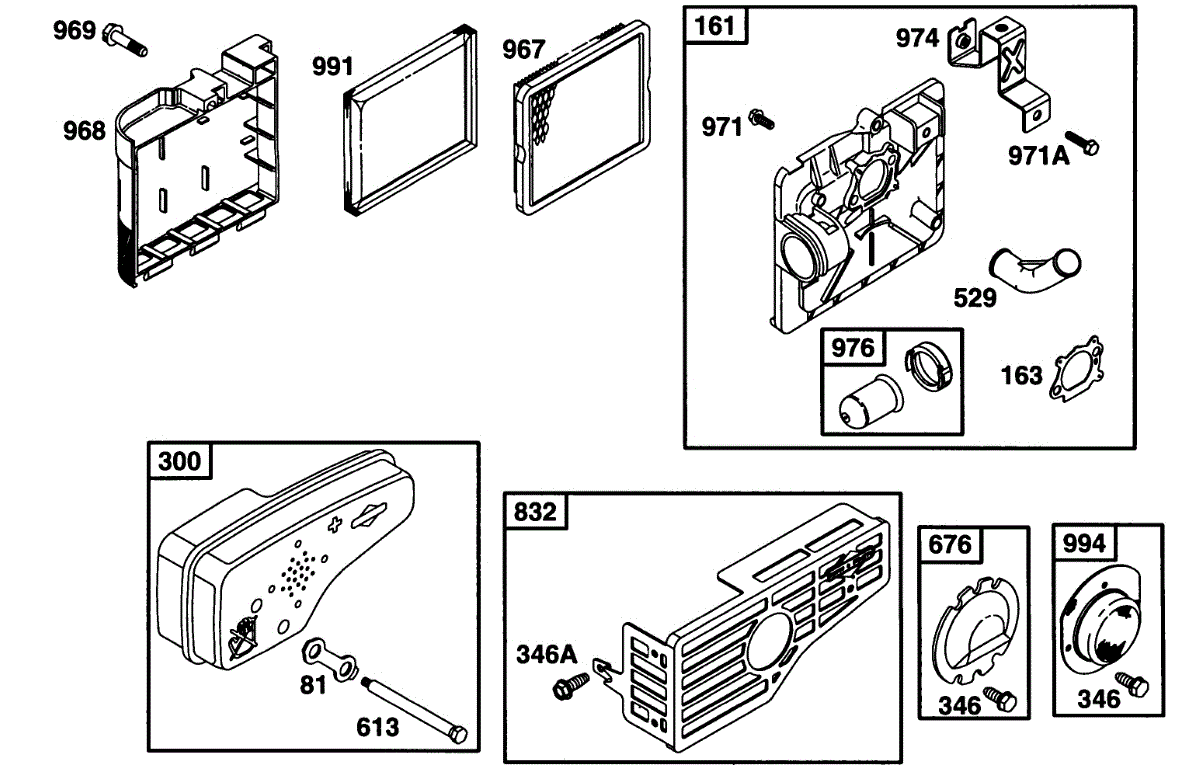 969
968
991
967
161
974
971
971A
529
976
163
300
81
613
832
346A
676
346
994
346