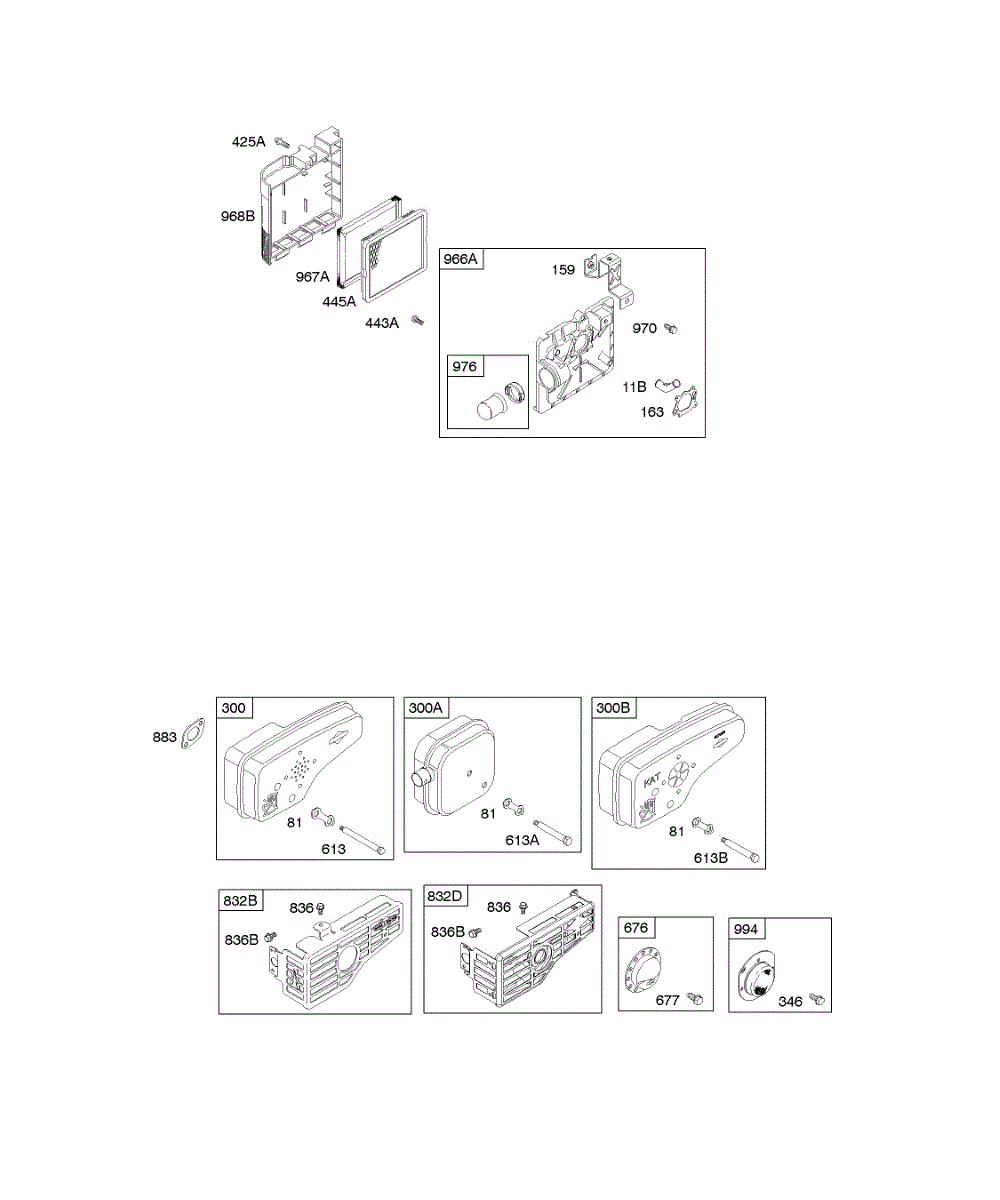 425A
968B
967A
445A
443A
966A
159
970
976
11B
163

883
300
81
613
300A
81
613A
300B
KAT
81
613B
832B
836
836B
832D
836
836B
676
677
994
346