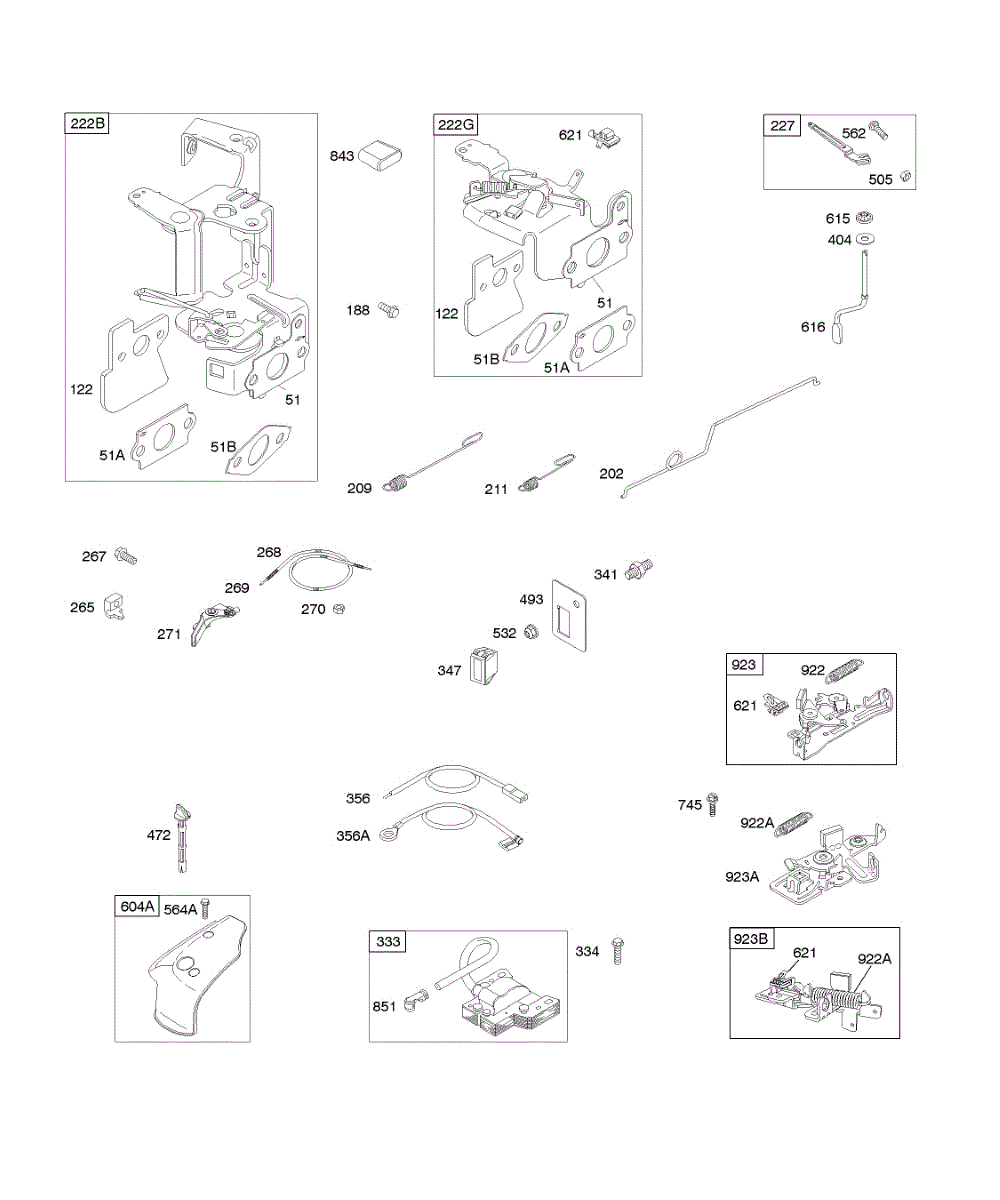 222B
122
51
51A
51B

843
188

222G
621
122
51
51B
51A

227
562
505

615
404
616

209
211
202

267
265
268
269
270
271

341
493
532
347

923
922
621

356
356A

745
922A
923A

472

604A
564A

333
851

334

923B
621
922A